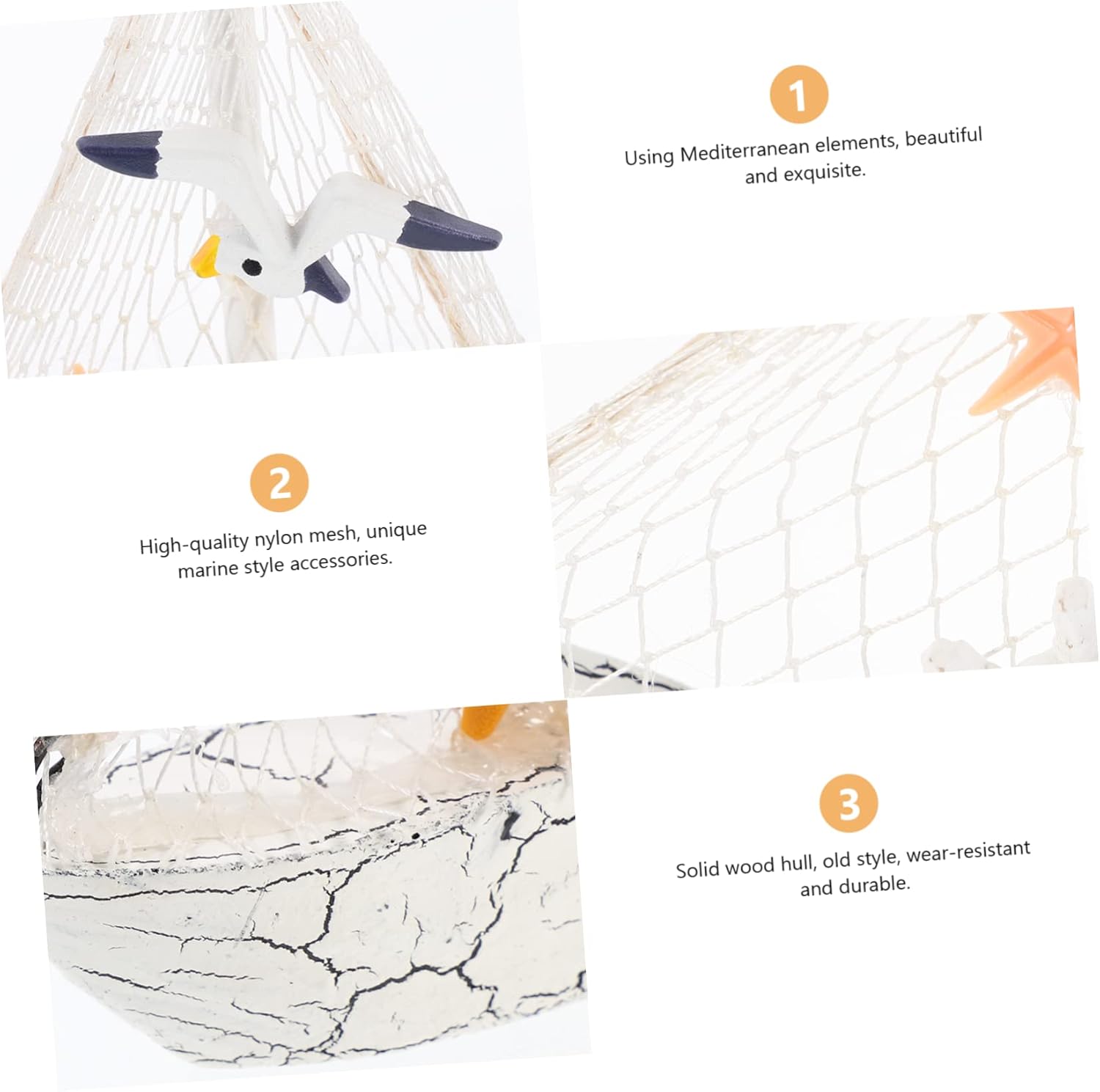 1

Using Mediterranean elements, beautiful and exquisite.

2

High-quality nylon mesh, unique marine style accessories.

3

Solid wood hull, old style, wear-resistant and durable.