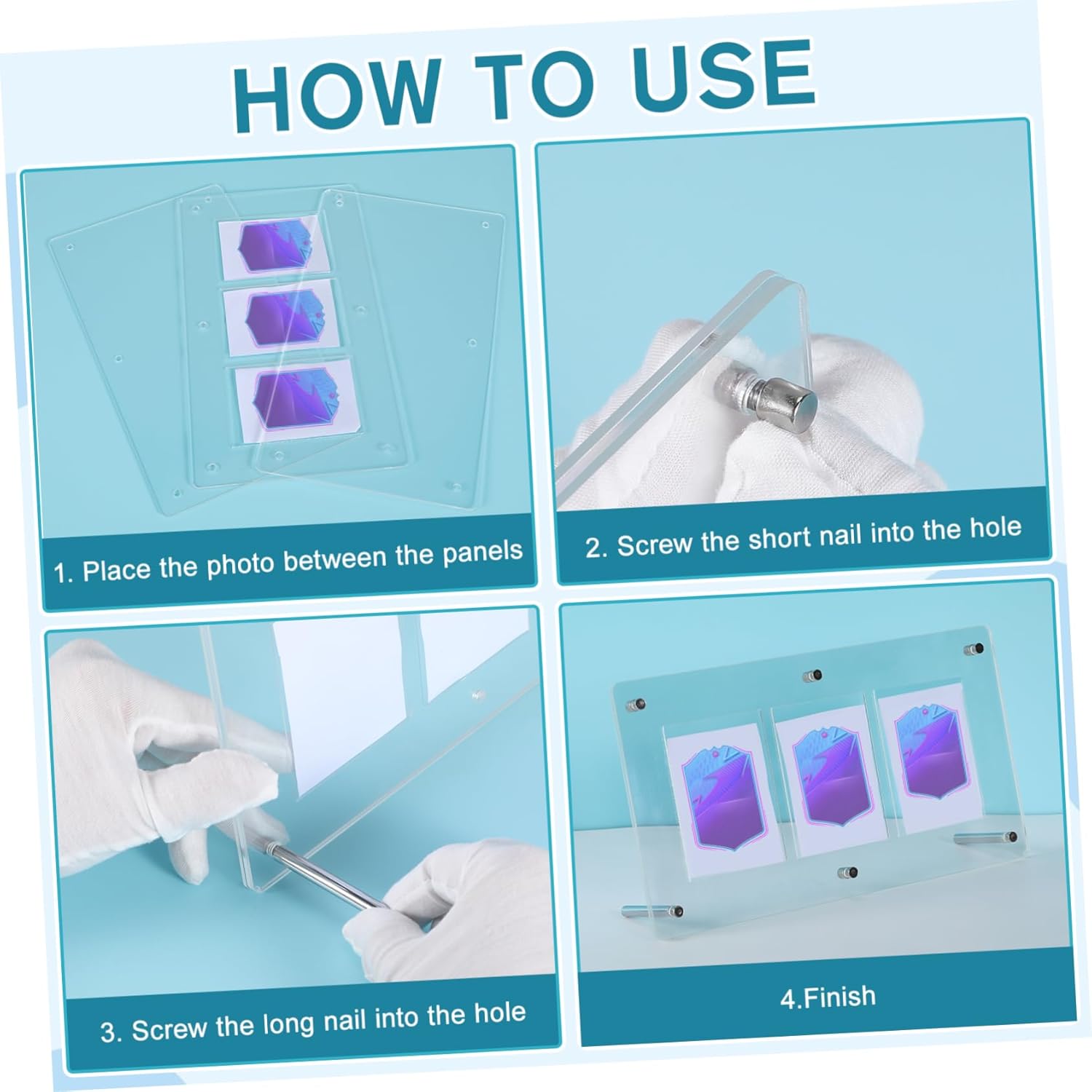 HOW TO USE

1. Place the photo between the panels

2. Screw the short nail into the hole

3. Screw the long nail into the hole

4.Finish