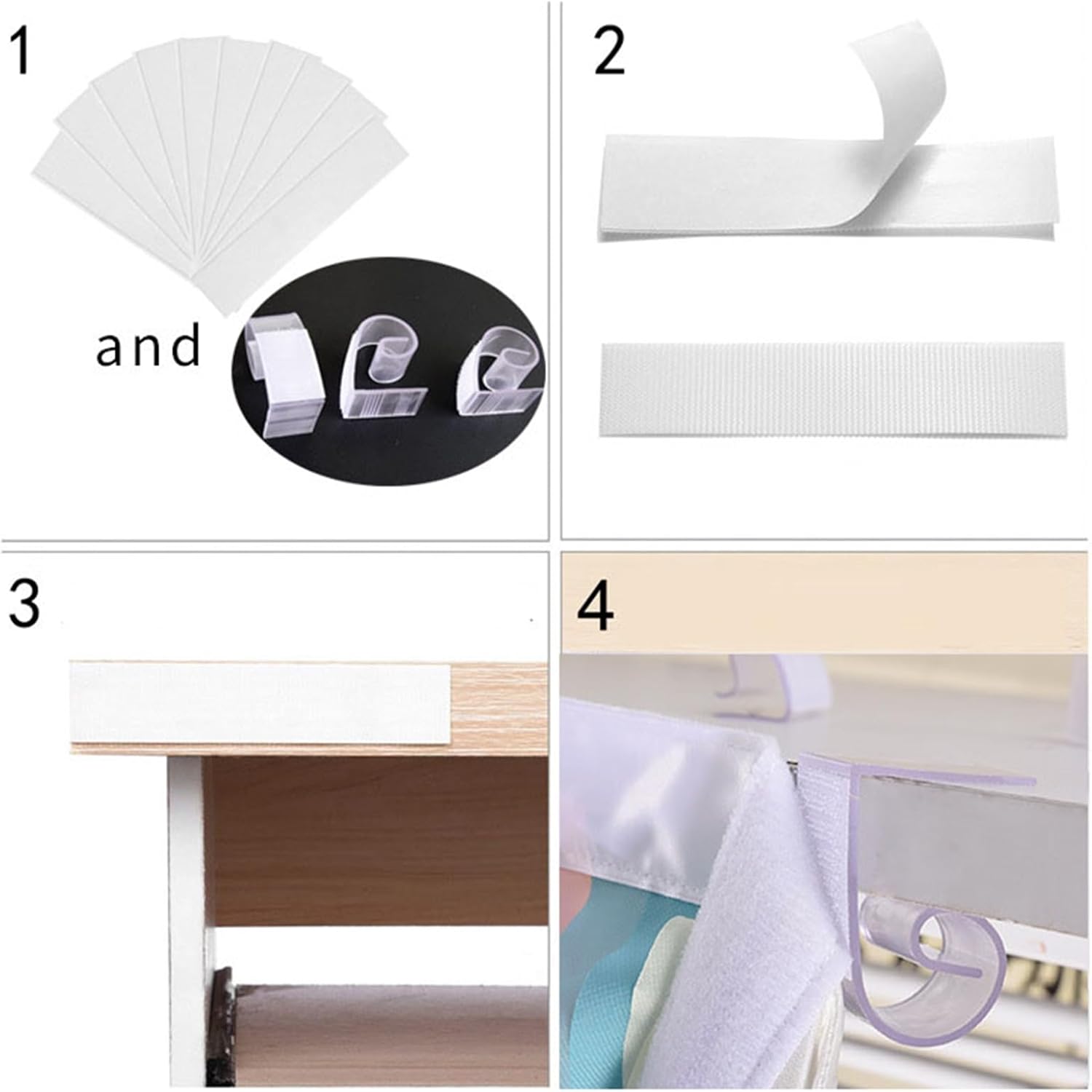 1

and

2

3

4