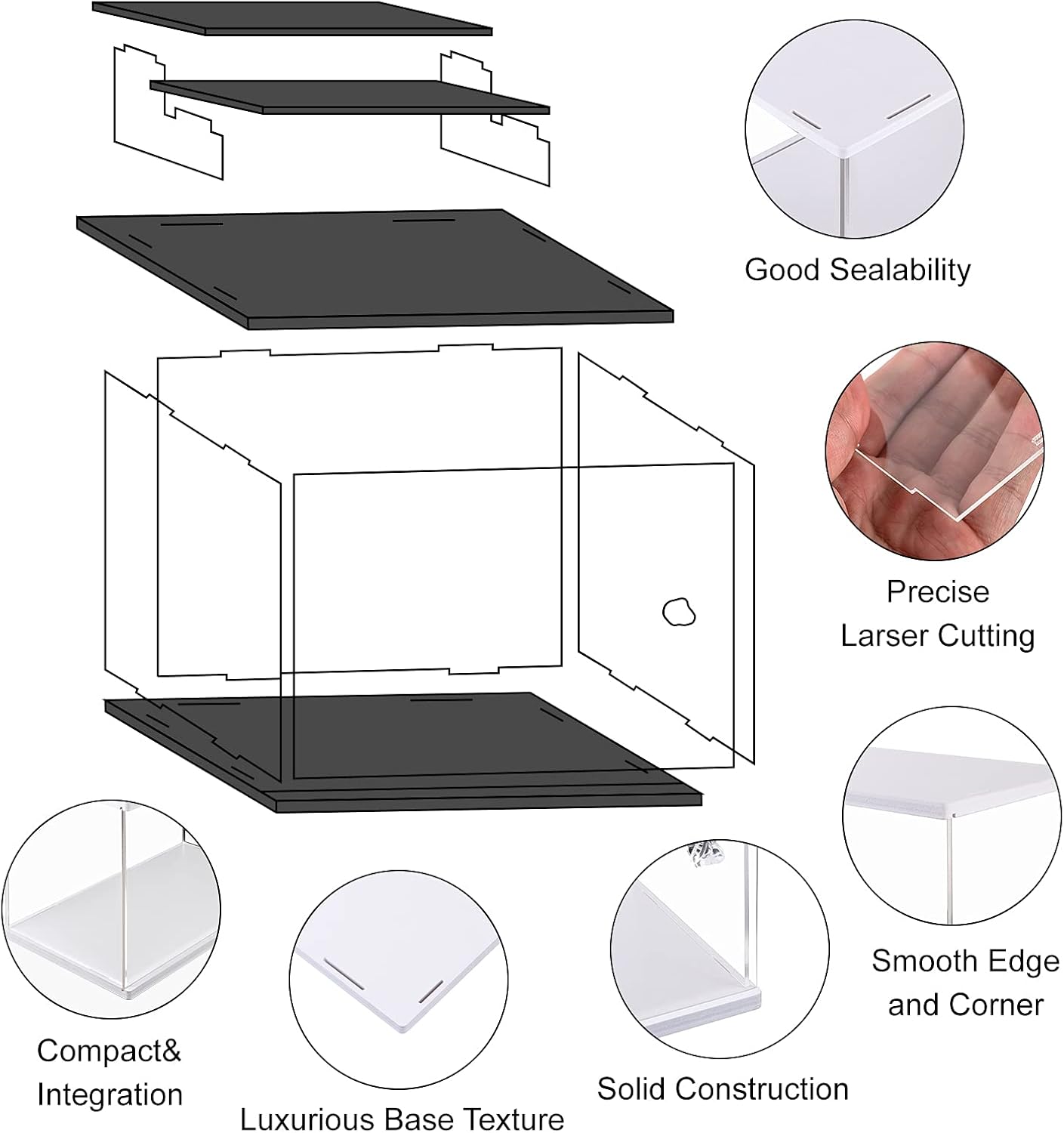 Good Sealability

Precise
Larser Cutting

Smooth Edge
and Corner

Compact&
Integration

Luxurious Base Texture

Solid Construction