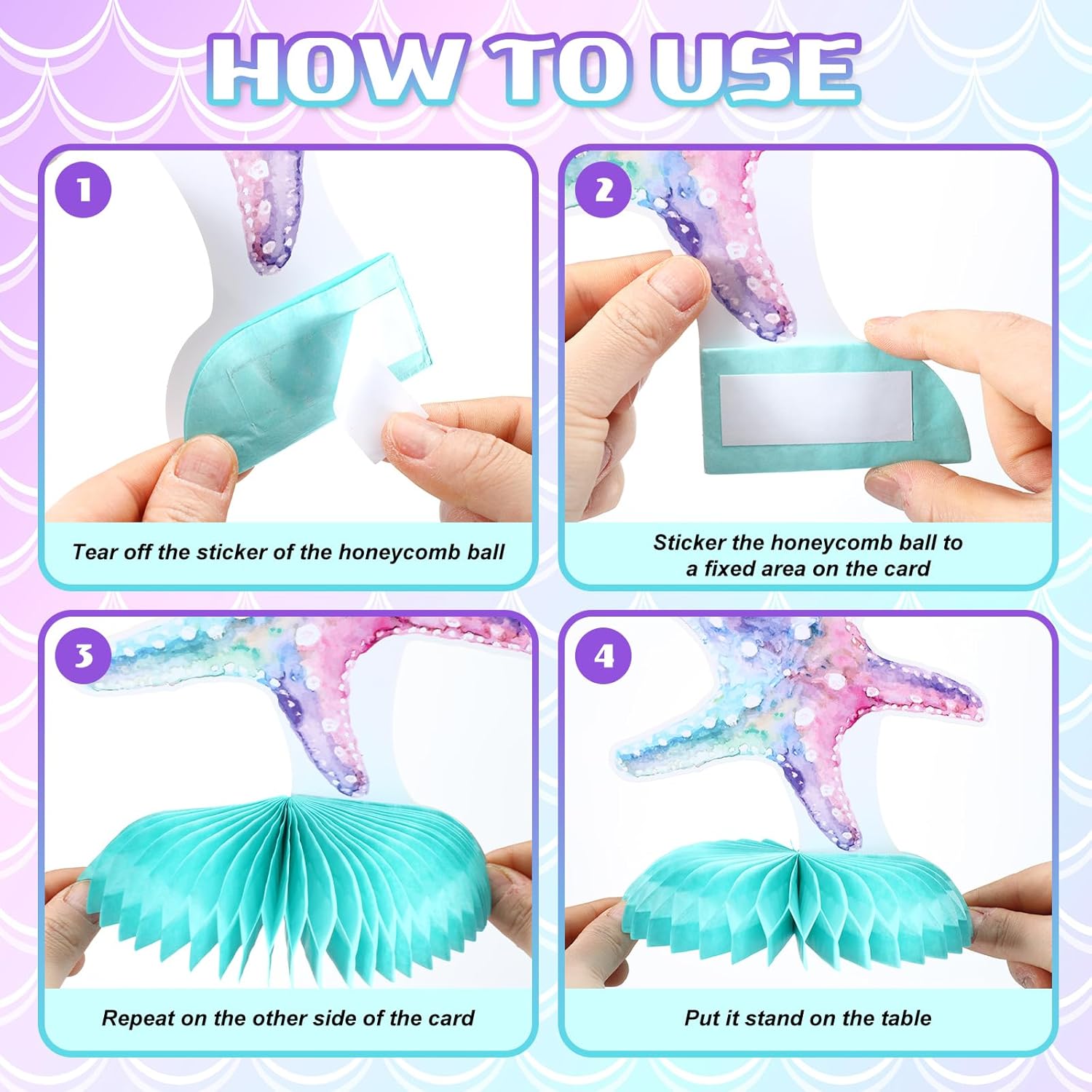 HOW TO USE

1

Tear off the sticker of the honeycomb ball

2

Sticker the honeycomb ball to a fixed area on the card

3

Repeat on the other side of the card

4

Put it stand on the table