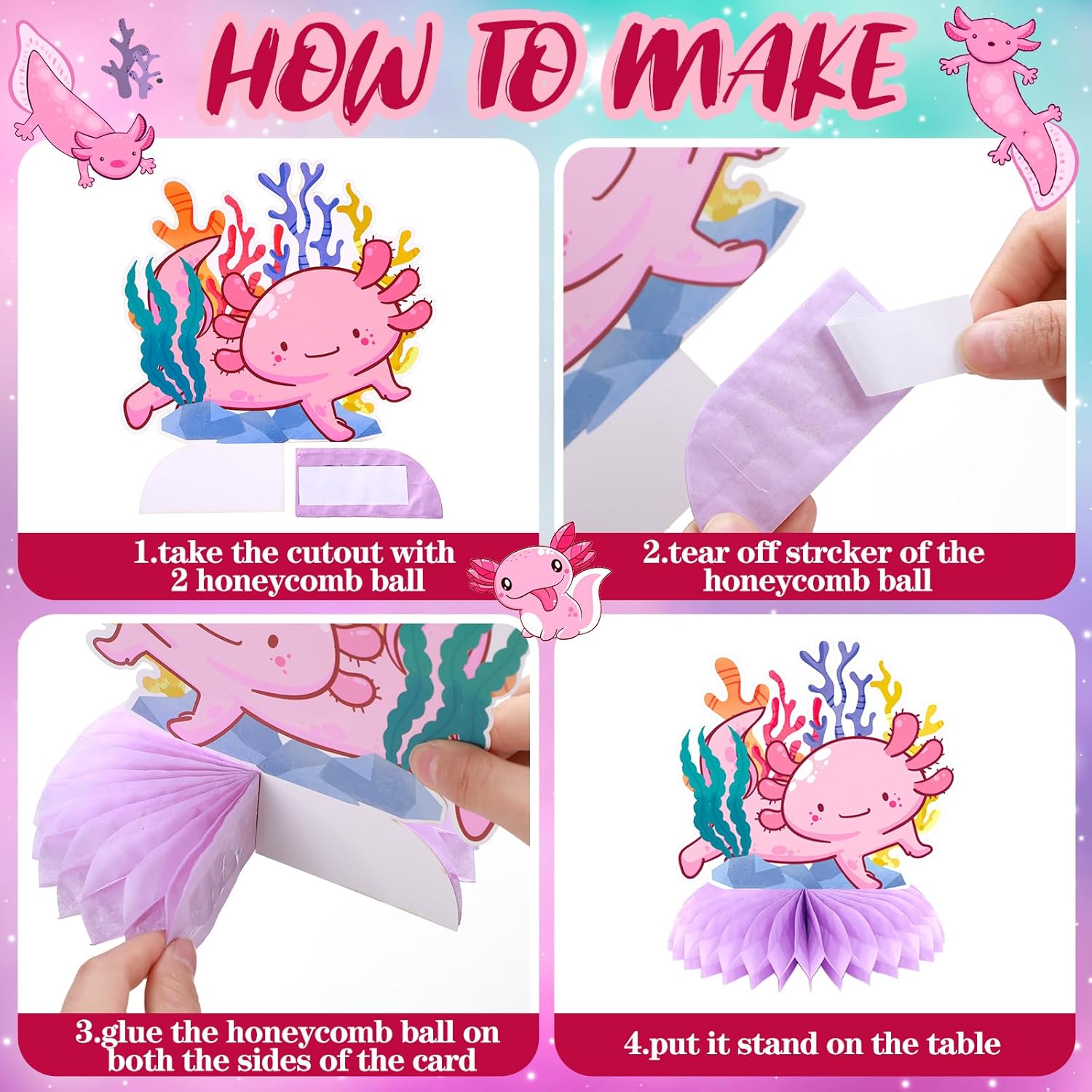 HOW TO MAKE

1.take the cutout with 2 honeycomb ball

2.tear off strcker of the honeycomb ball

3.glue the honeycomb ball on both the sides of the card

4.put it stand on the table