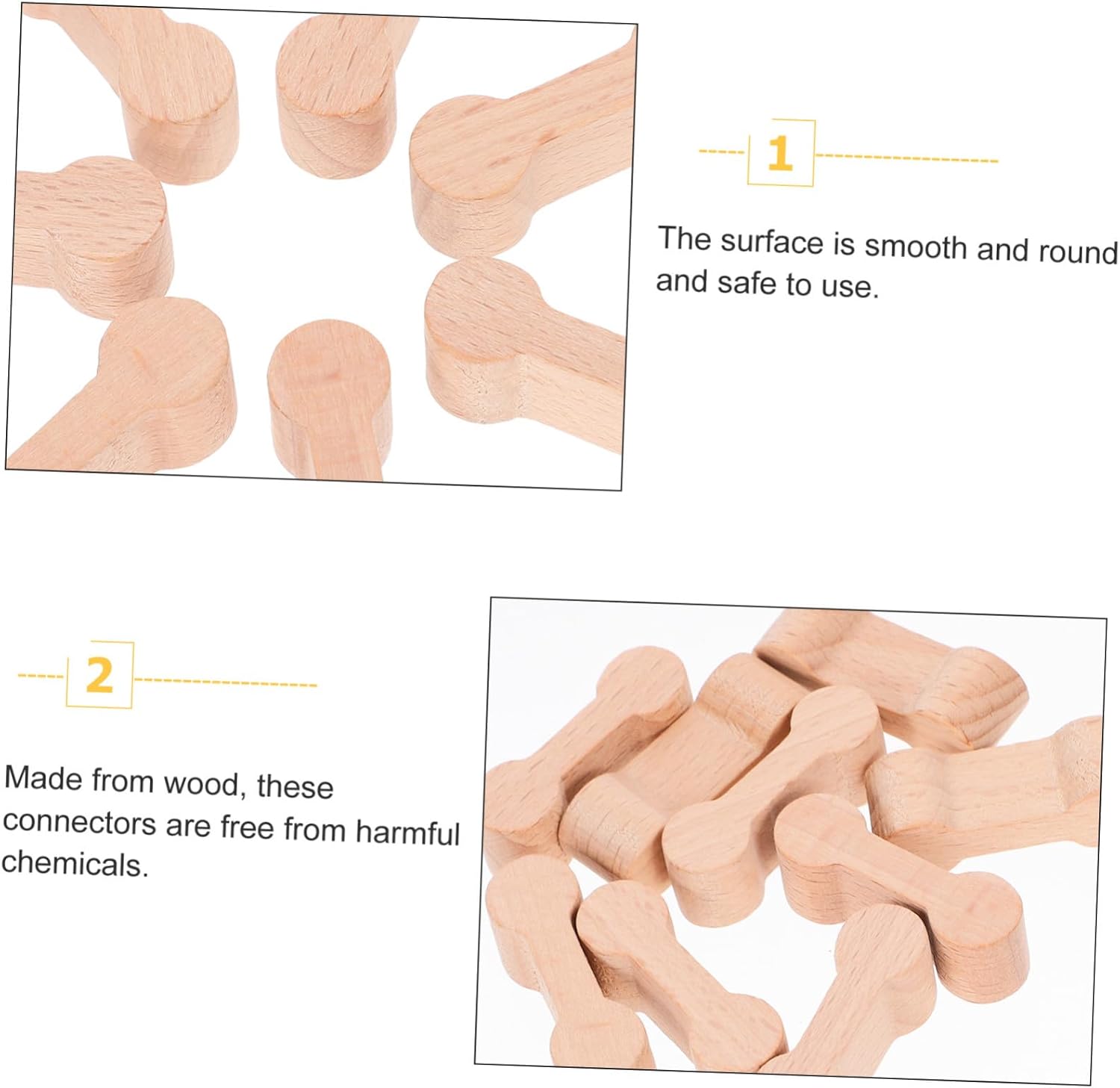 1

The surface is smooth and round and safe to use.

2

Made from wood, these connectors are free from harmful chemicals.