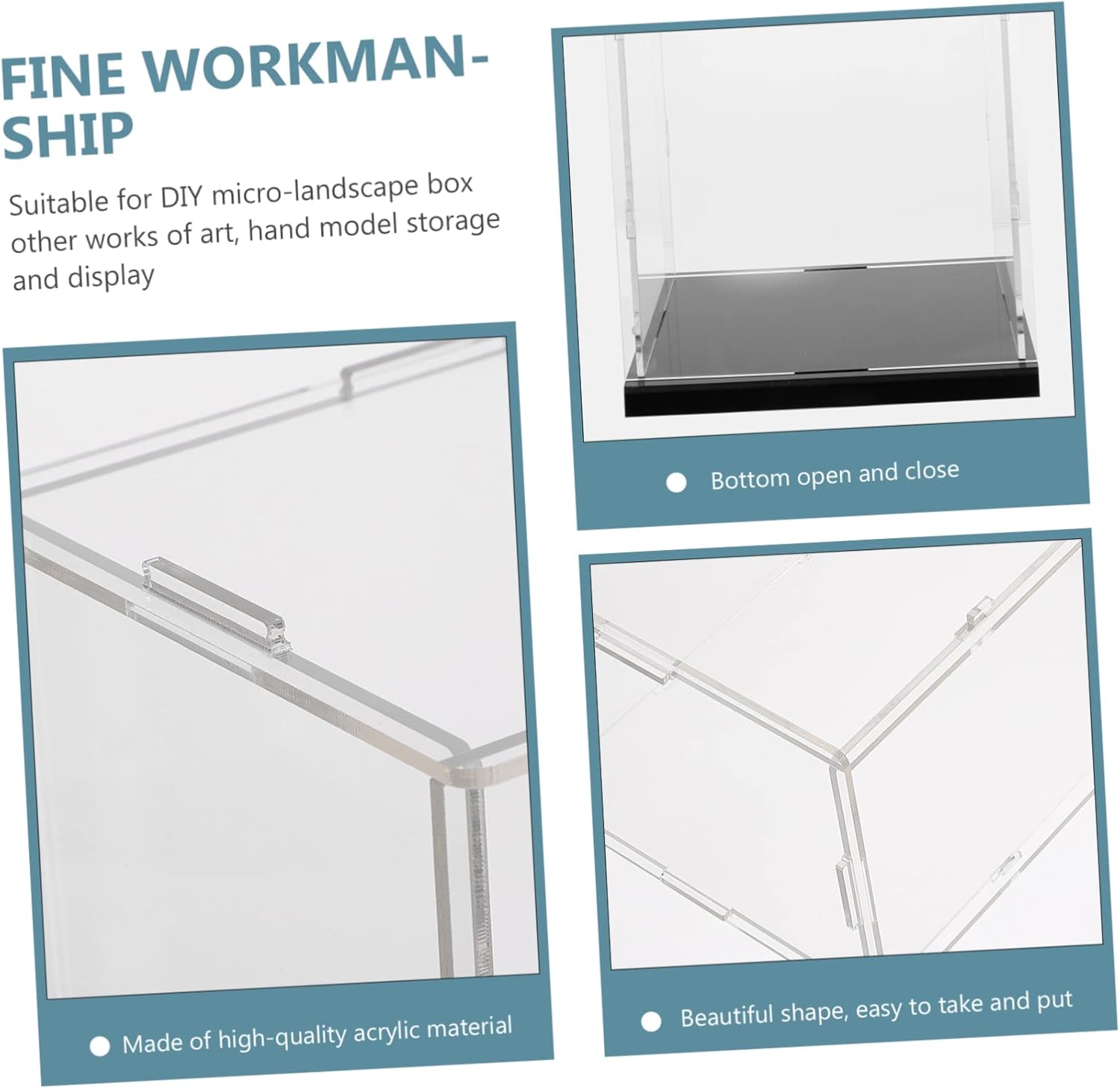 FINE WORKMANSHIP

Suitable for DIY micro-landscape box other works of art, hand model storage and display

Bottom open and close

Made of high-quality acrylic material

Beautiful shape, easy to take and put