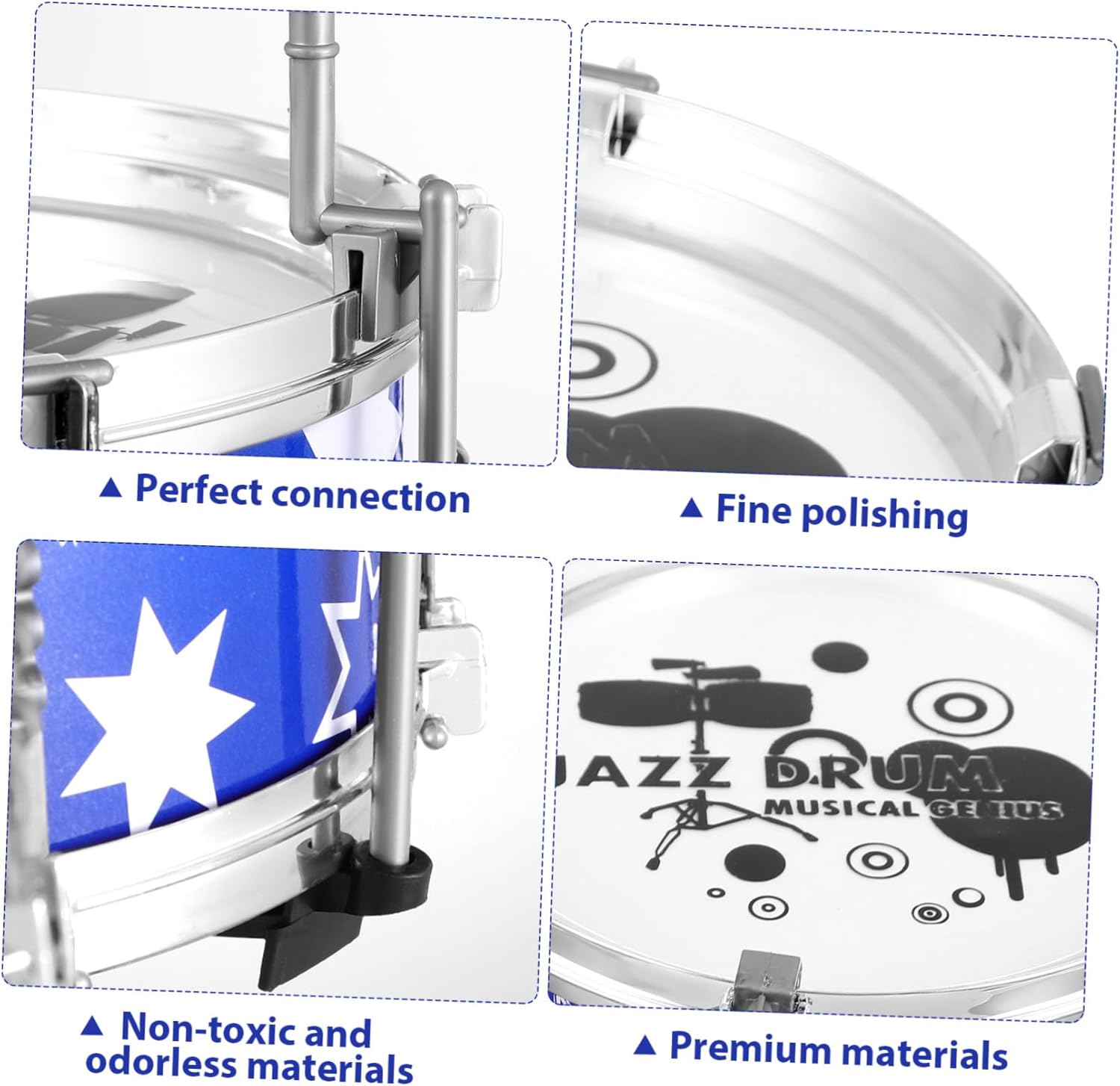 ▲ Perfect connection

▲ Fine polishing

JAZZ DRUM
MUSICAL GENIUS

▲ Non-toxic and odorless materials

▲ Premium materials