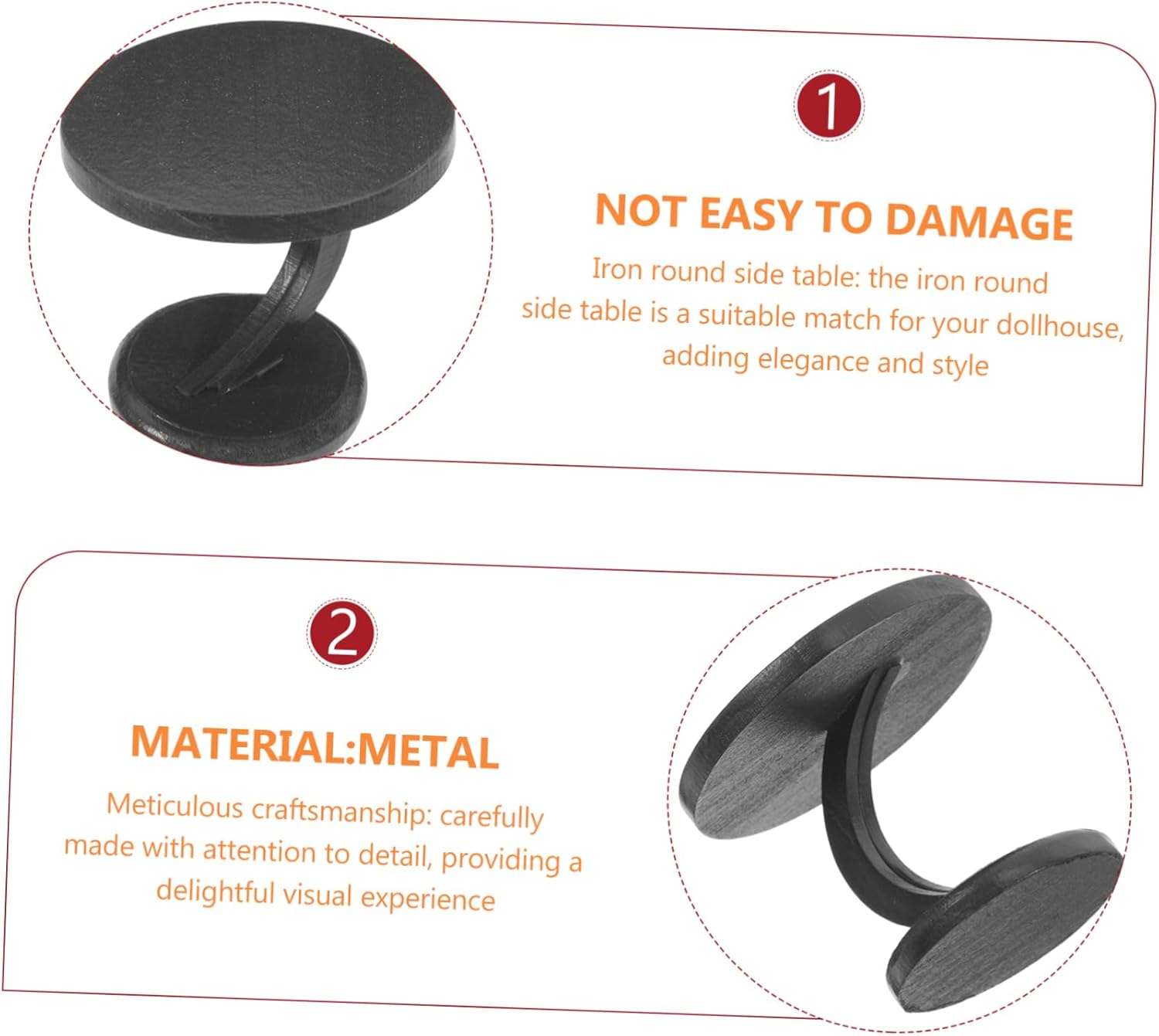 1

NOT EASY TO DAMAGE

Iron round side table: the iron round side table is a suitable match for your dollhouse, adding elegance and style

2

MATERIAL:METAL

Meticulous craftsmanship: carefully made with attention to detail, providing a delightful visual experience