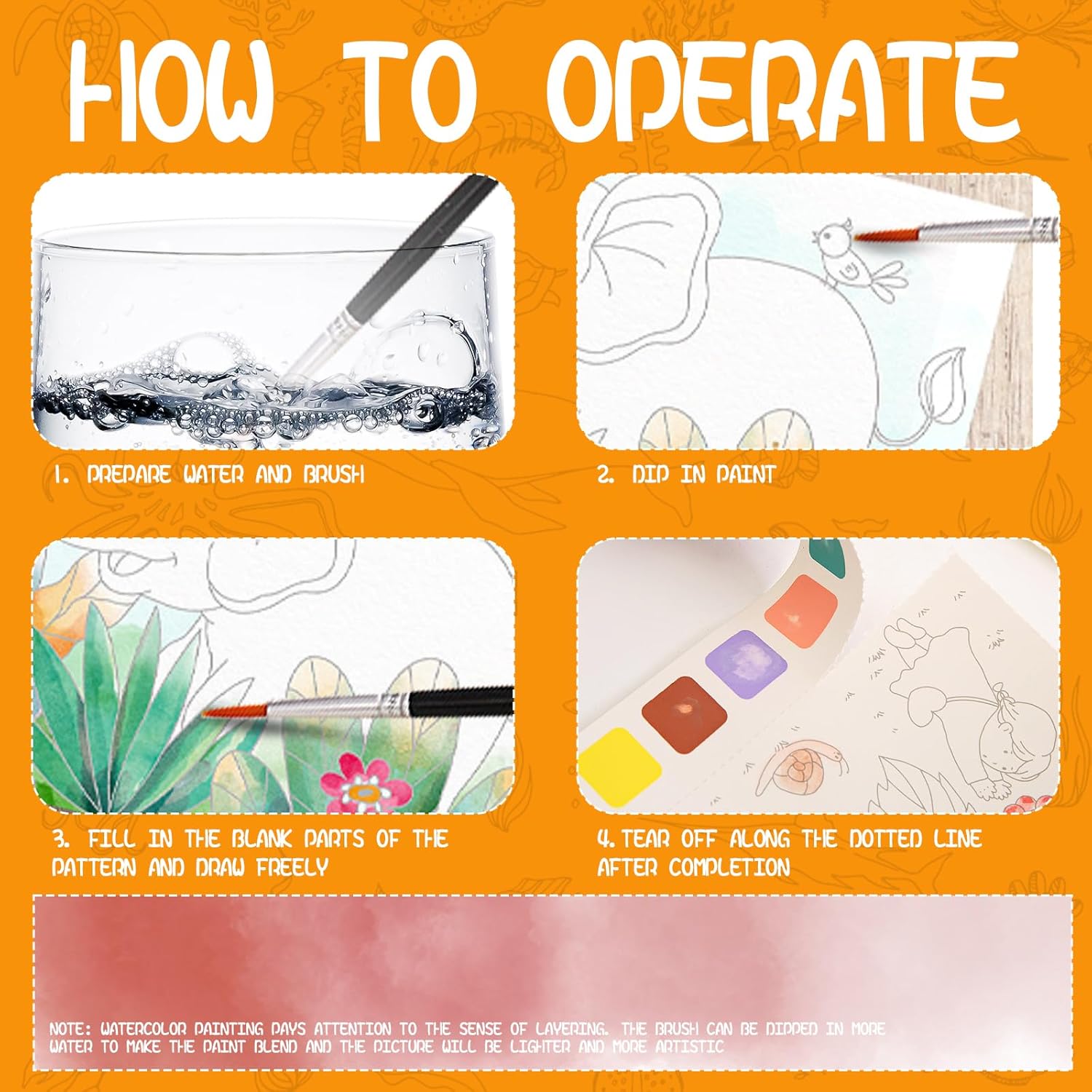 HOW TO OPERATE

1. PREPARE WATER AND BRUSH

2. DIP IN PAINT

3. FILL IN THE BLANK PARTS OF THE PATTERN AND DRAW FREELY

4. TEAR OFF ALONG THE DOTTED LINE AFTER COMPLETION

NOTE: WATERCOLOR PAINTING PAYS ATTENTION TO THE SENSE OF LAYERING. THE BRUSH CAN BE DIPPED IN MORE WATER TO MAKE THE PAINT BLEND AND THE PICTURE WILL BE LIGHTER AND MORE ARTISTIC