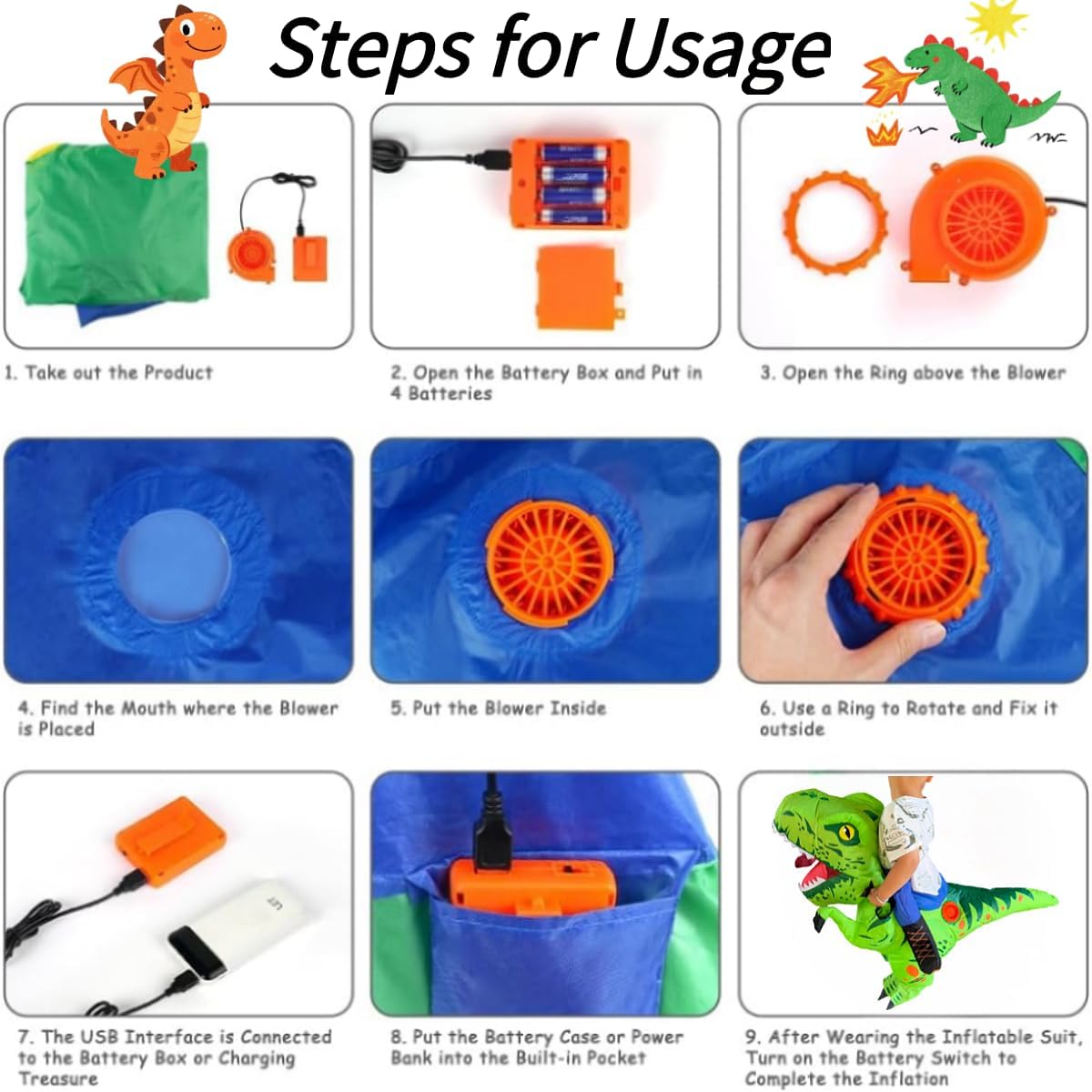 Steps for Usage

1. Take out the Product

2. Open the Battery Box and Put in 4 Batteries

3. Open the Ring above the Blower

4. Find the Mouth where the Blower is Placed

5. Put the Blower Inside

6. Use a Ring to Rotate and Fix it outside

7. The USB Interface is Connected to the Battery Box or Charging Treasure

8. Put the Battery Case or Power Bank into the Built-in Pocket

9. After Wearing the Inflatable Suit, Turn on the Battery Switch to Complete the Inflation