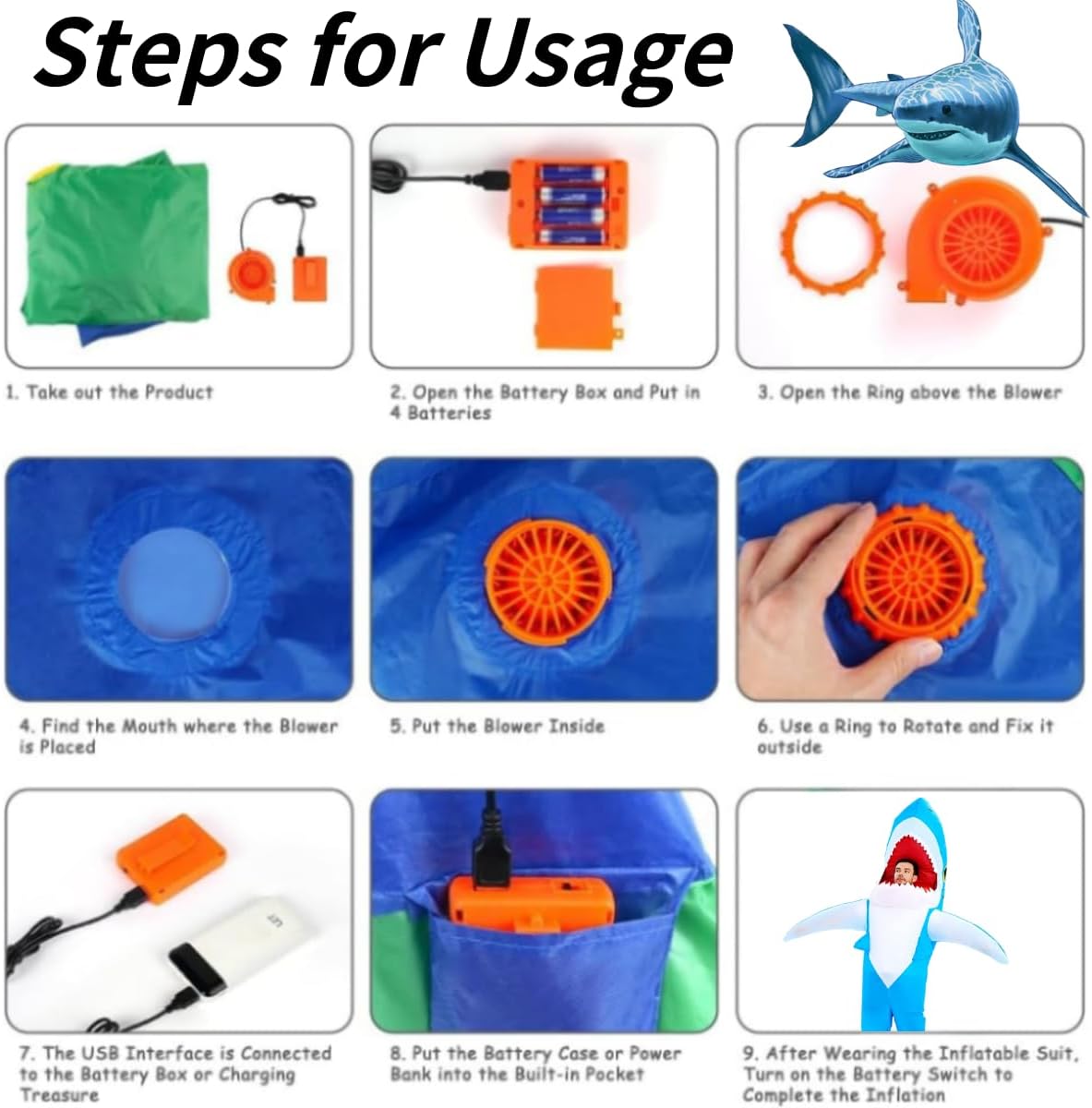 Steps for Usage

1. Take out the Product

2. Open the Battery Box and Put in 4 Batteries

3. Open the Ring above the Blower

4. Find the Mouth where the Blower is Placed

5. Put the Blower Inside

6. Use a Ring to Rotate and Fix it outside

7. The USB Interface is Connected to the Battery Box or Charging Treasure

8. Put the Battery Case or Power Bank into the Built-in Pocket

9. After Wearing the Inflatable Suit, Turn on the Battery Switch to Complete the Inflation