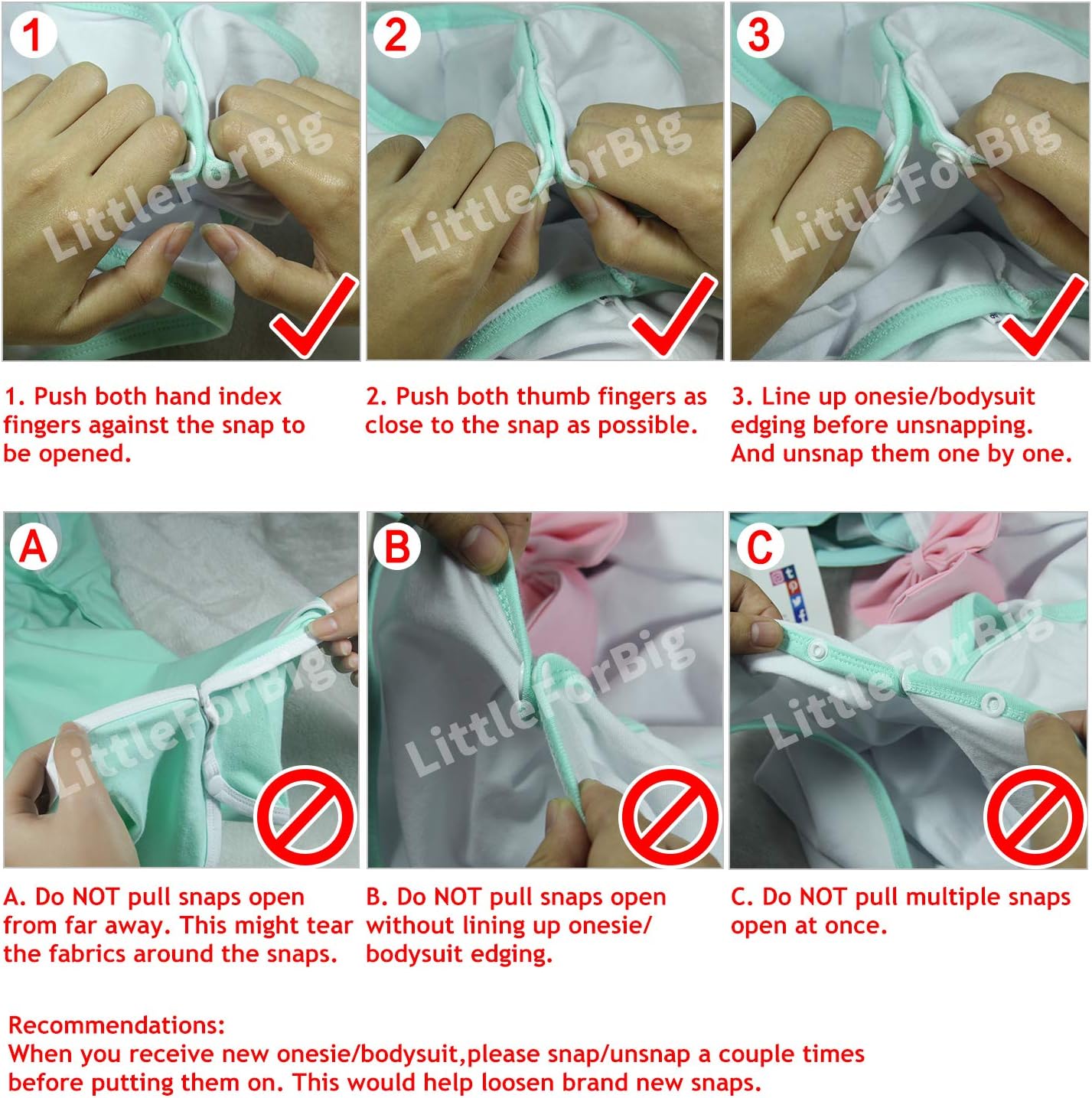 1

LittleForBig

2

LittleForBig

3

LittleForBig

1. Push both hand index fingers against the snap to be opened.

2. Push both thumb fingers as close to the snap as possible.

3. Line up onesie/bodysuit edging before unsnapping. And unsnap them one by one.

A

LittleForBig

B

LittleForBig

C

LittleForBig

A. Do NOT pull snaps open from far away. This might tear the fabrics around the snaps.

B. Do NOT pull snaps open without lining up onesie/ bodysuit edging.

C. Do NOT pull multiple snaps open at once.

Recommendations:
When you receive new onesie/bodysuit,please snap/unsnap a couple times before putting them on. This would help loosen brand new snaps.