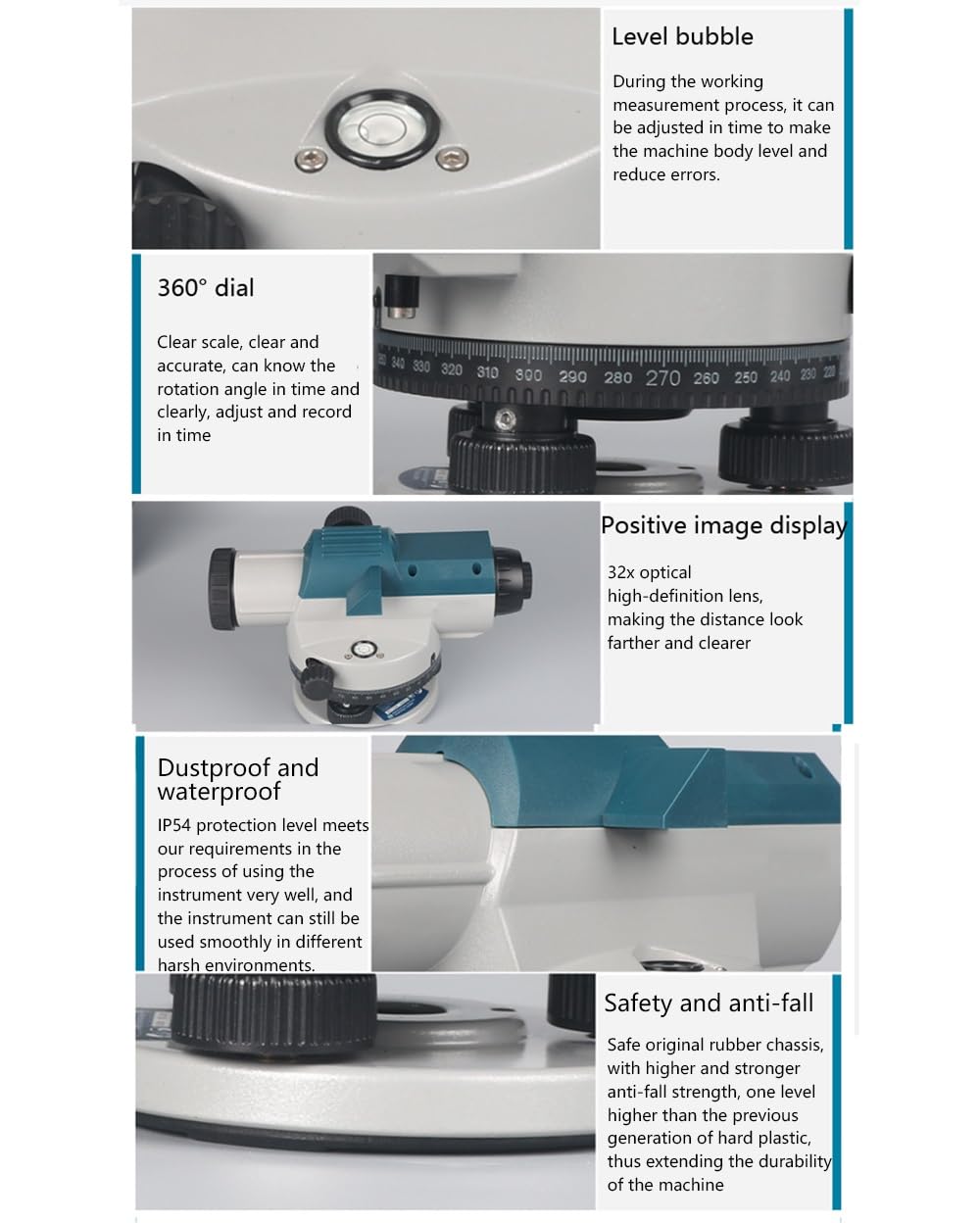 Level bubble

During the working measurement process, it can be adjusted in time to make the machine body level and reduce errors.

360° dial

Clear scale, clear and accurate, can know the rotation angle in time and clearly, adjust and record in time

340 330 320 310 300 290 280 270 260 250 240 230 220

Positive image display

32x optical high-definition lens, making the distance look farther and clearer

Dustproof and waterproof

IP54 protection level meets our requirements in the process of using the instrument very well, and the instrument can still be used smoothly in different harsh environments.

Safety and anti-fall

Safe original rubber chassis, with higher and stronger anti-fall strength, one level higher than the previous generation of hard plastic, thus extending the durability of the machine