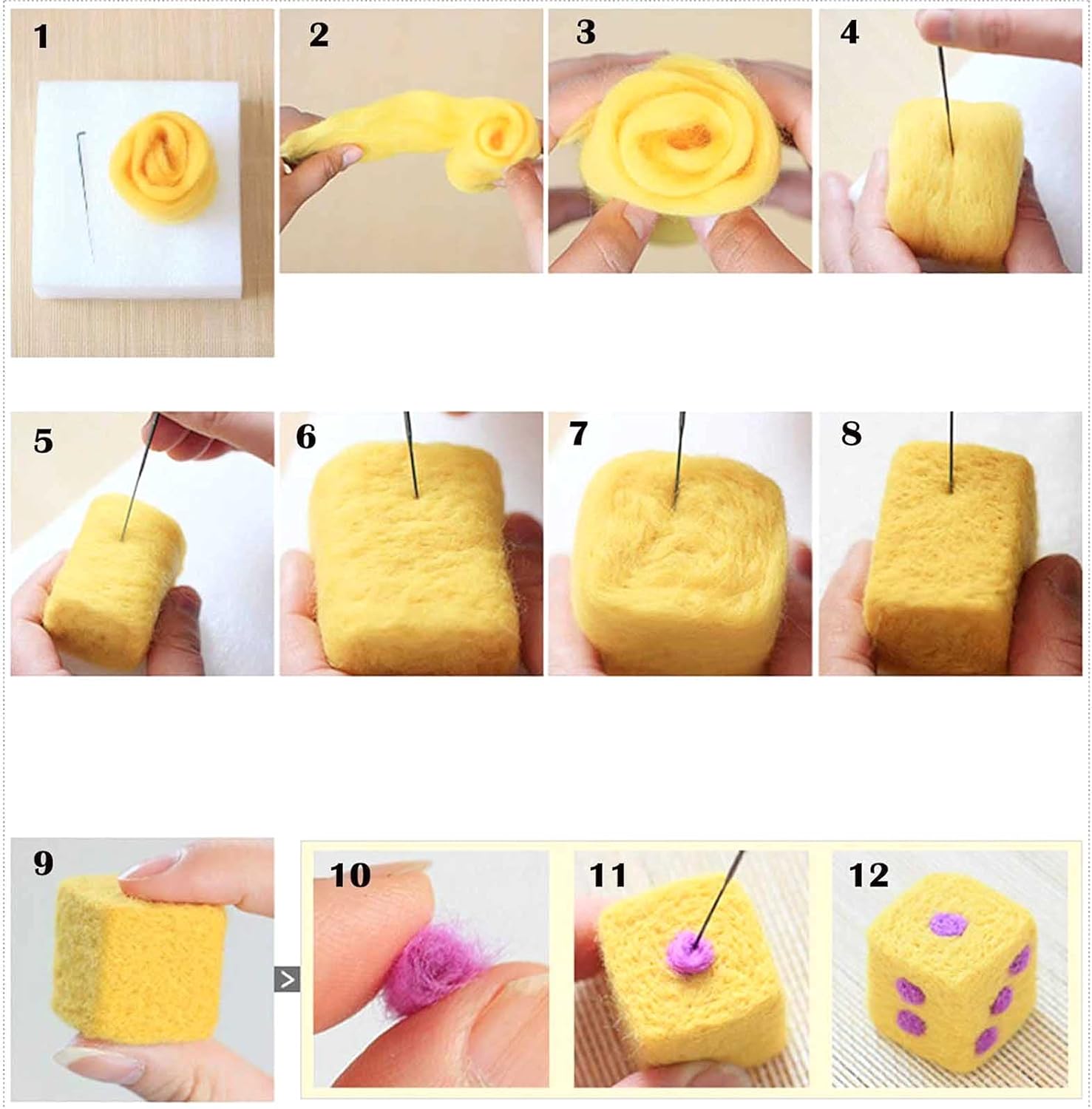 1 2 3 4

5 6 7 8

9 > 10 11 12