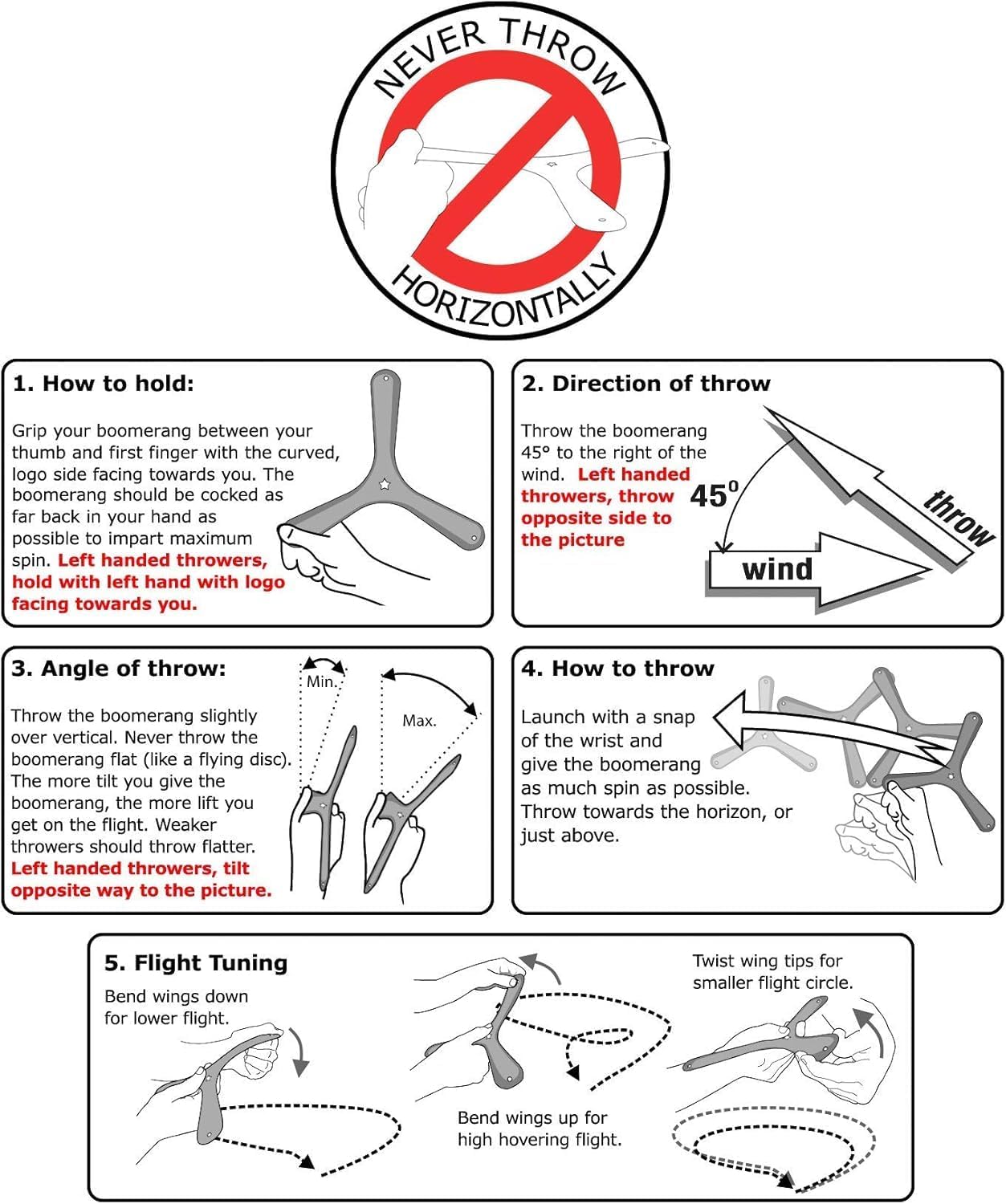 NEVER THROW HORIZONTALLY

1. How to hold:

Grip your boomerang between your thumb and first finger with the curved, logo side facing towards you. The boomerang should be cocked as far back in your hand as possible to impart maximum spin. Left handed throwers, hold with left hand with logo facing towards you.

2. Direction of throw

Throw the boomerang 45° to the right of the wind. Left handed throwers, throw opposite side to the picture

$45^0$

throw

wind

3. Angle of throw:

Throw the boomerang slightly over vertical. Never throw the boomerang flat (like a flying disc). The more tilt you give the boomerang, the more lift you get on the flight. Weaker throwers should throw flatter. Left handed throwers, tilt opposite way to the picture.

Min.

Max.

4. How to throw

Launch with a snap of the wrist and give the boomerang as much spin as possible. Throw towards the horizon, or just above.

5. Flight Tuning

Bend wings down for lower flight.

Bend wings up for high hovering flight.

Twist wing tips for smaller flight circle.