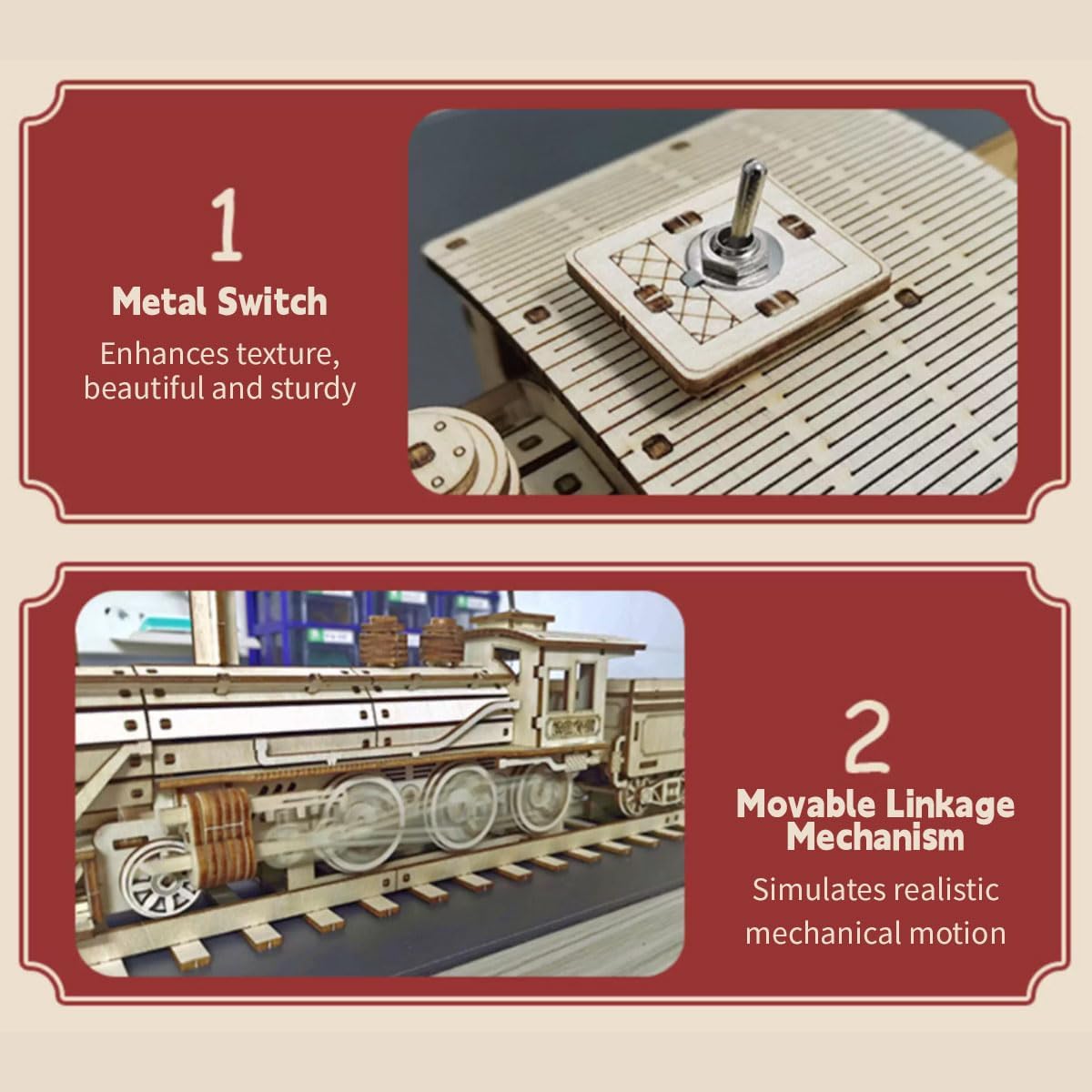 1

Metal Switch

Enhances texture, beautiful and sturdy

2

Movable Linkage Mechanism

Simulates realistic mechanical motion