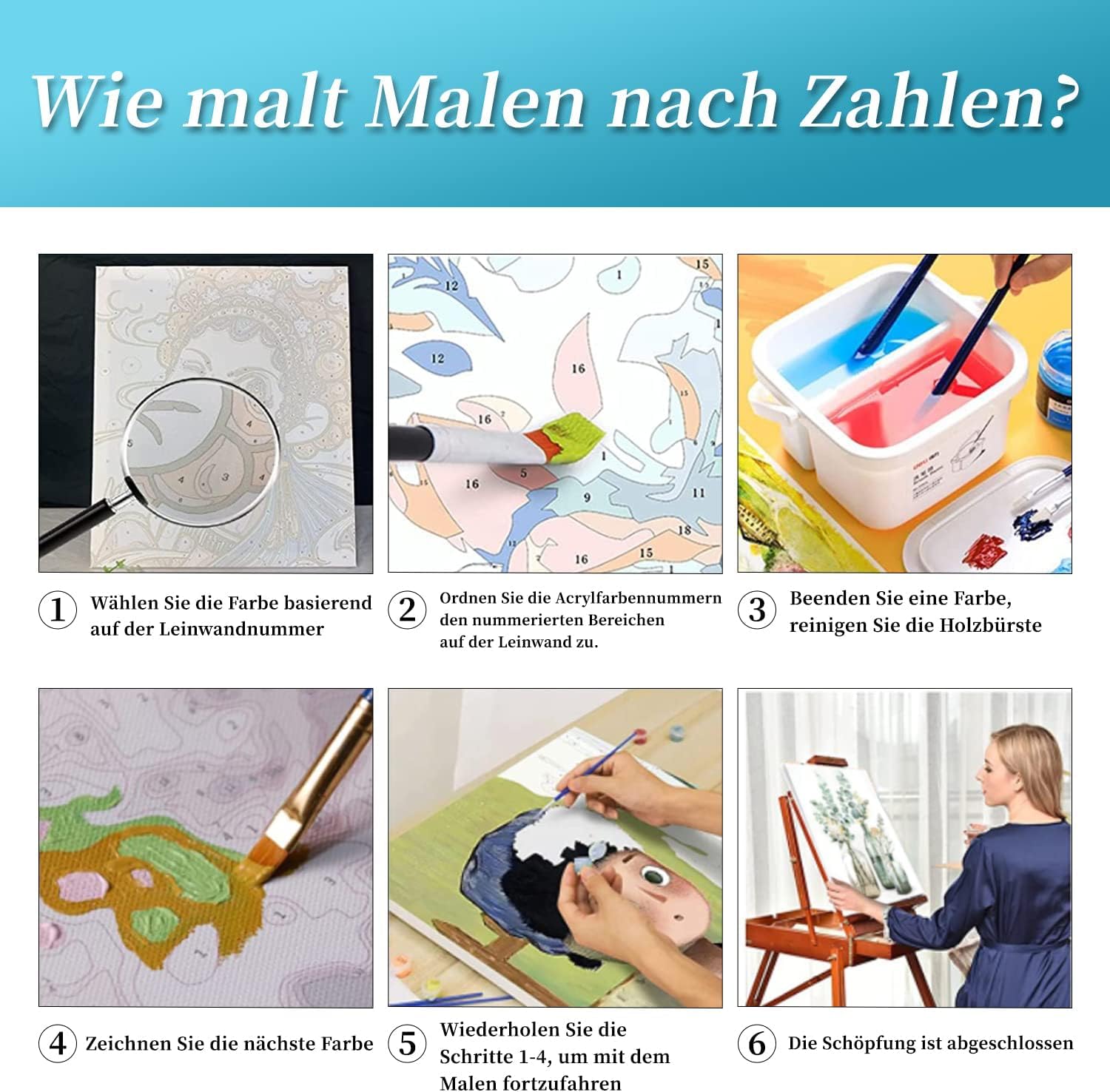 Wie malt Malen nach Zahlen?

①  Wählen Sie die Farbe basierend auf der Leinwandnummer

②  Ordnen Sie die Acrylfarbennummern den nummerierten Bereichen auf der Leinwand zu.

③  Beenden Sie eine Farbe, reinigen Sie die Holzbürste

④  Zeichnen Sie die nächste Farbe

⑤  Wiederholen Sie die Schritte 1-4, um mit dem Malen fortzufahren

⑥  Die Schöpfung ist abgeschlossen