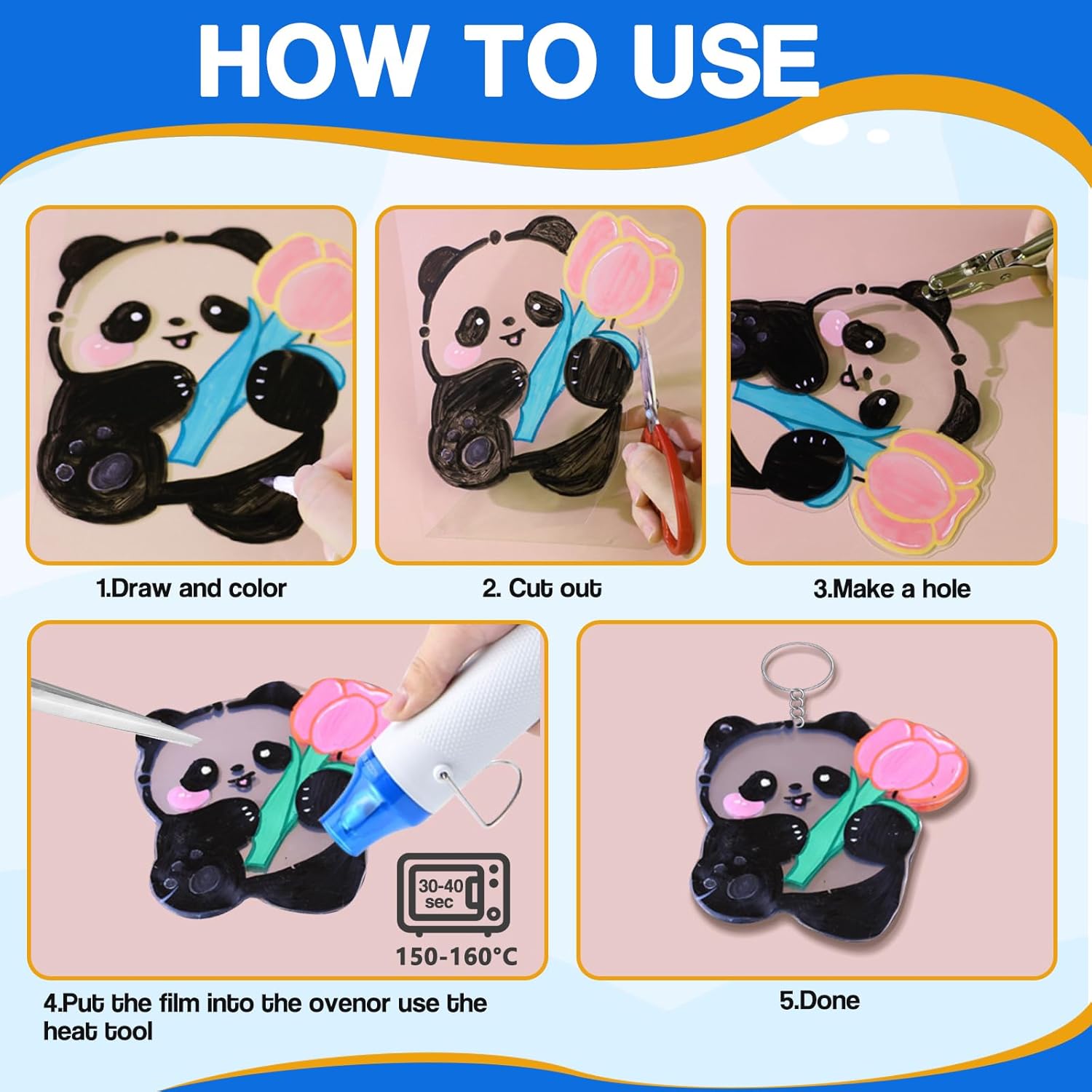 HOW TO USE

1.Draw and color

2. Cut out

3.Make a hole

30-40 sec

150-160°C

4.Put the film into the ovenor use the heat tool

5.Done