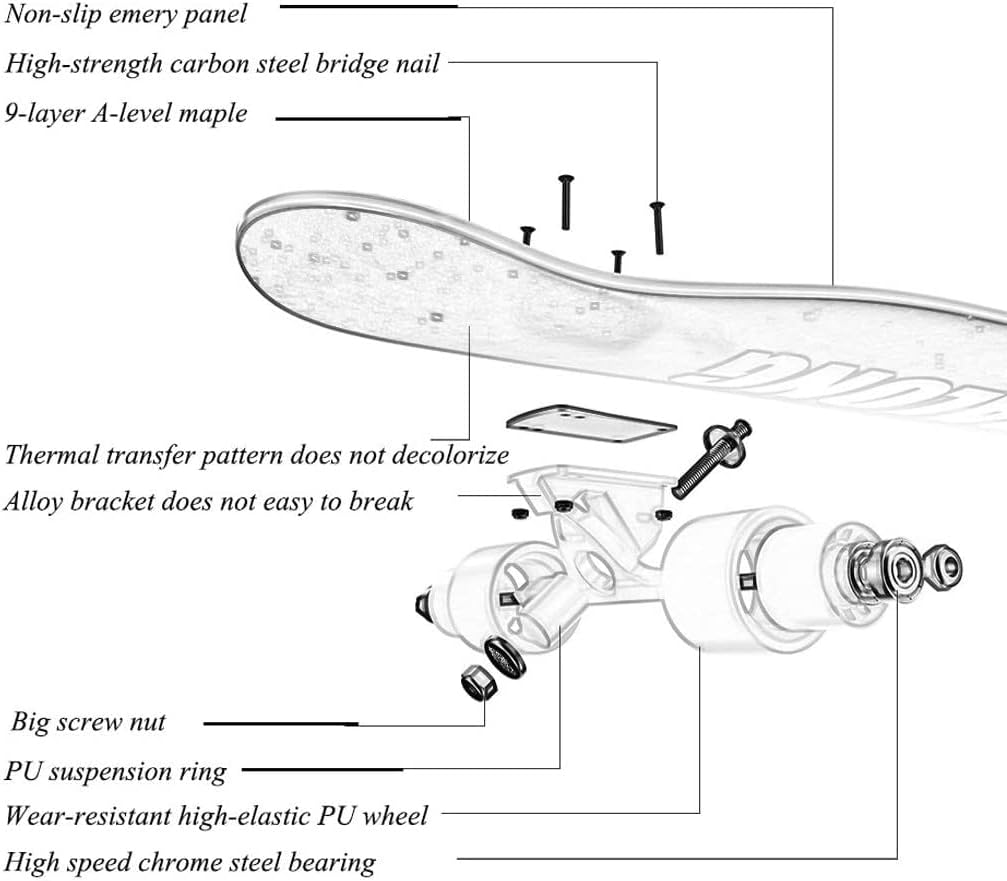 Non-slip emery panel

High-strength carbon steel bridge nail

9-layer A-level maple

Thermal transfer pattern does not decolorize

Alloy bracket does not easy to break

Big screw nut

PU suspension ring

Wear-resistant high-elastic PU wheel

High speed chrome steel bearing