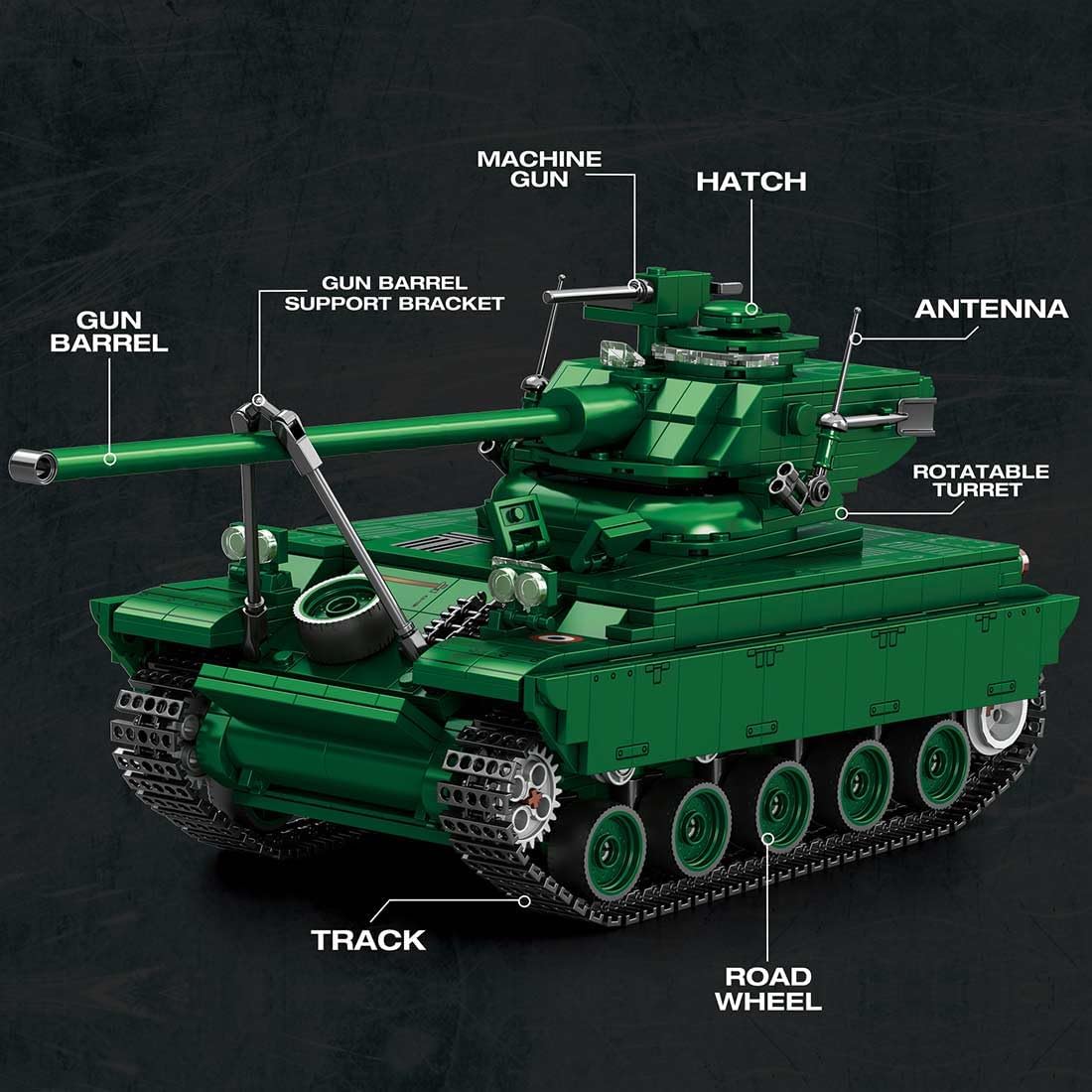 MACHINE GUN

HATCH

GUN BARREL SUPPORT BRACKET

GUN BARREL

ANTENNA

ROTATABLE TURRET

TRACK

ROAD WHEEL