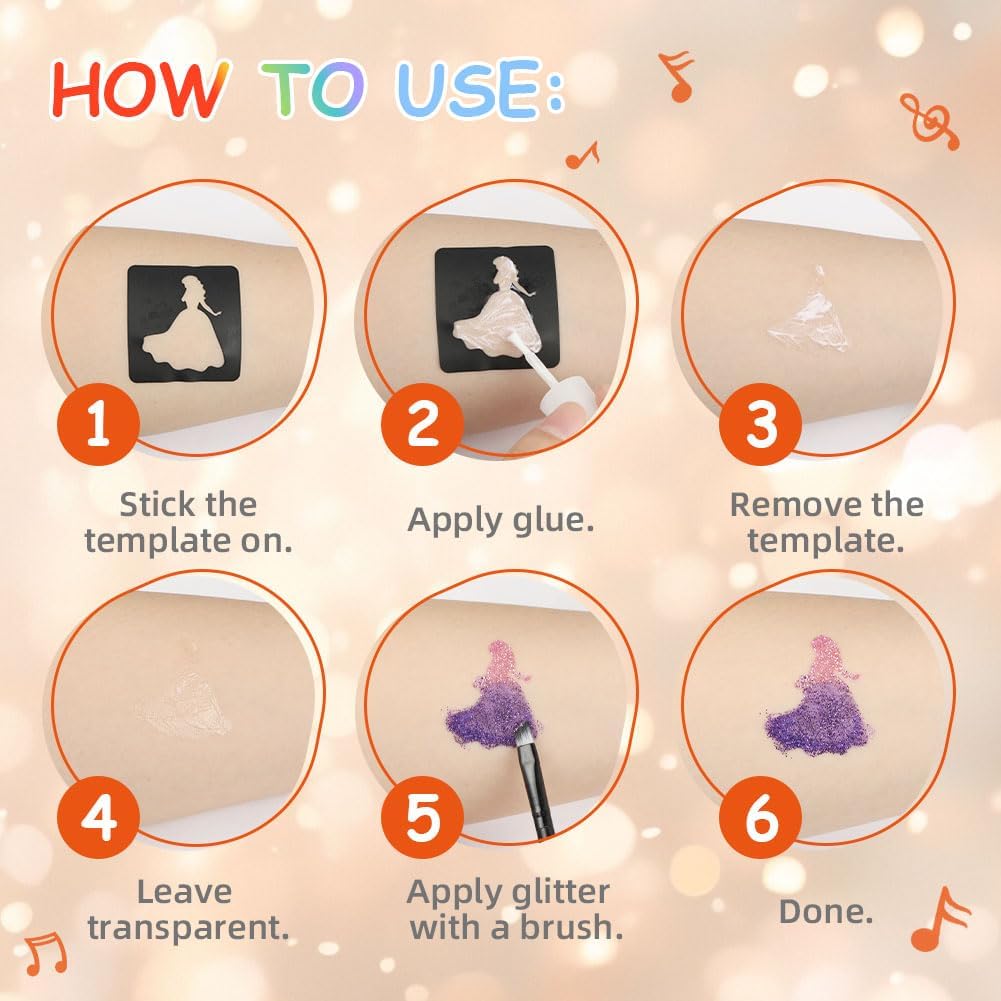 HOW TO USE:

1
Stick the template on.

2
Apply glue.

3
Remove the template.

4
Leave transparent.

5
Apply glitter with a brush.

6
Done.