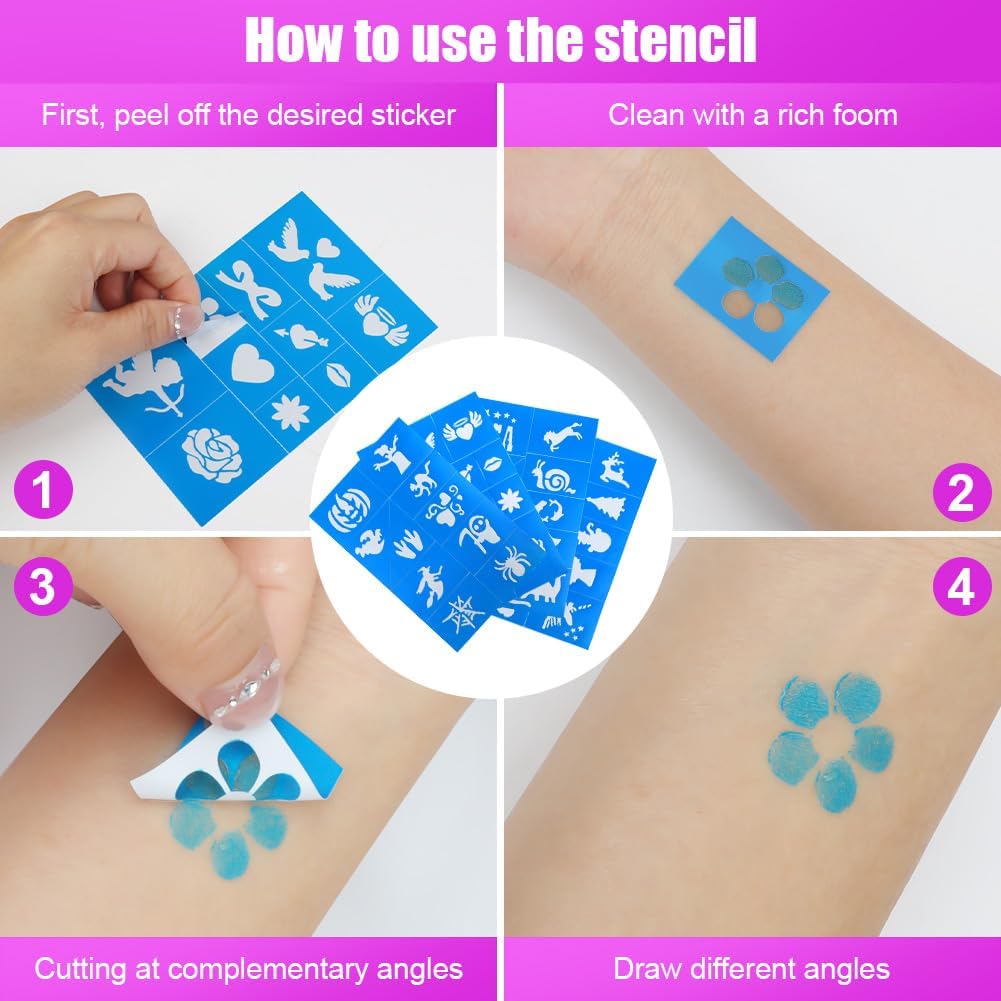 How to use the stencil

First, peel off the desired sticker

Clean with a rich foom

1

2

3

4

Cutting at complementary angles

Draw different angles