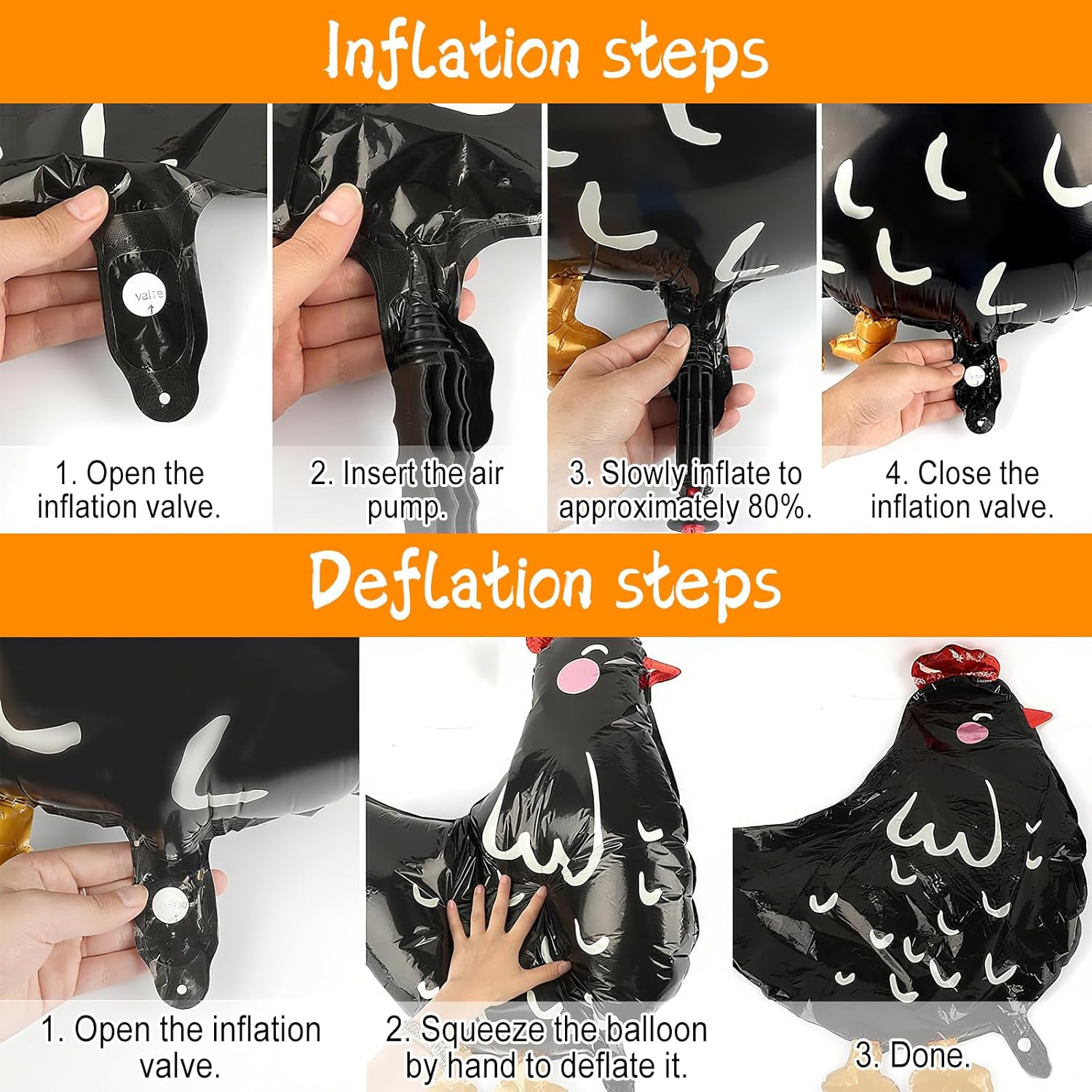 Inflation steps

valve

1. Open the inflation valve.

2. Insert the air pump.

3. Slowly inflate to approximately 80%.

4. Close the inflation valve.

Deflation steps

1. Open the inflation valve.

2. Squeeze the balloon by hand to deflate it.

3. Done.