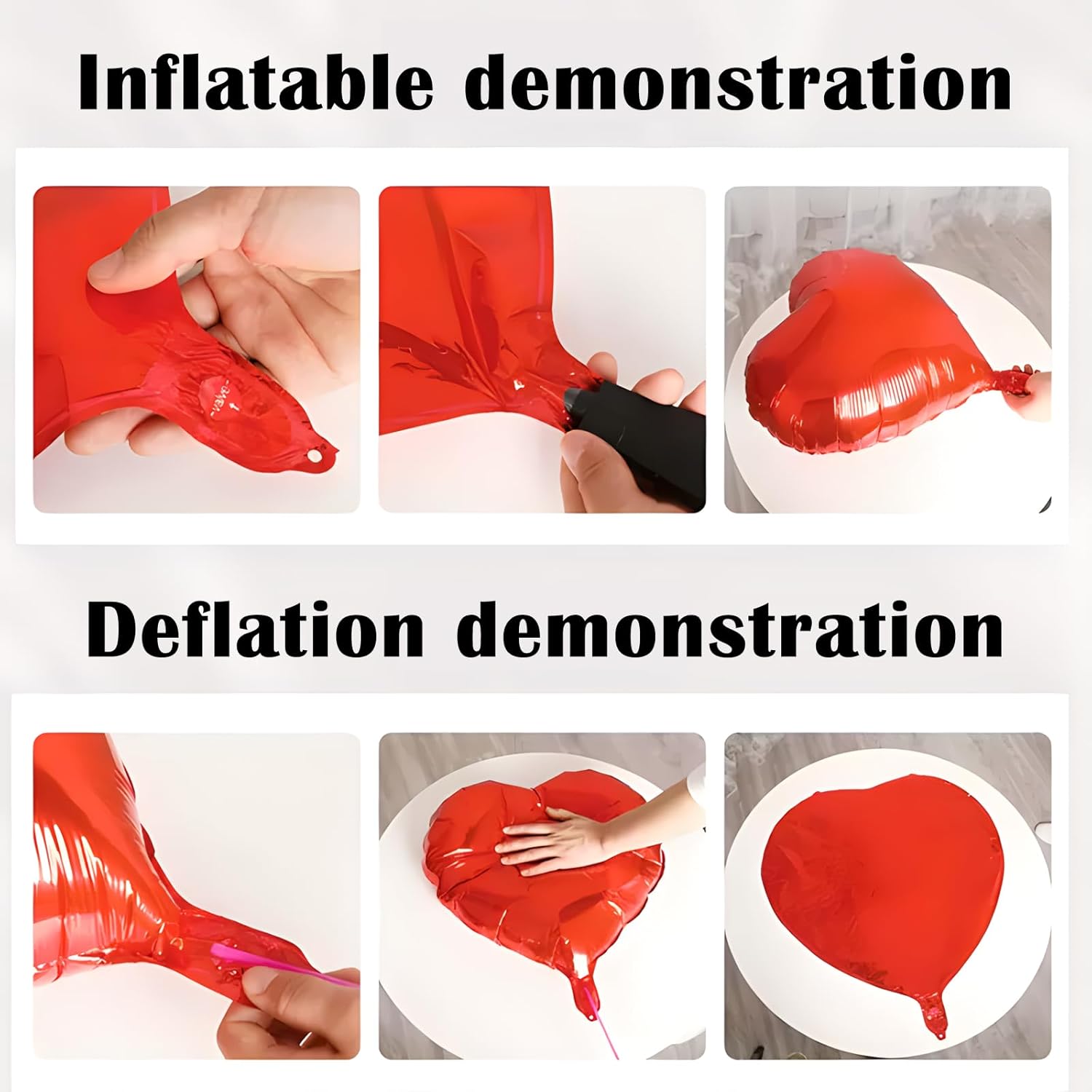 Inflatable demonstration

Deflation demonstration