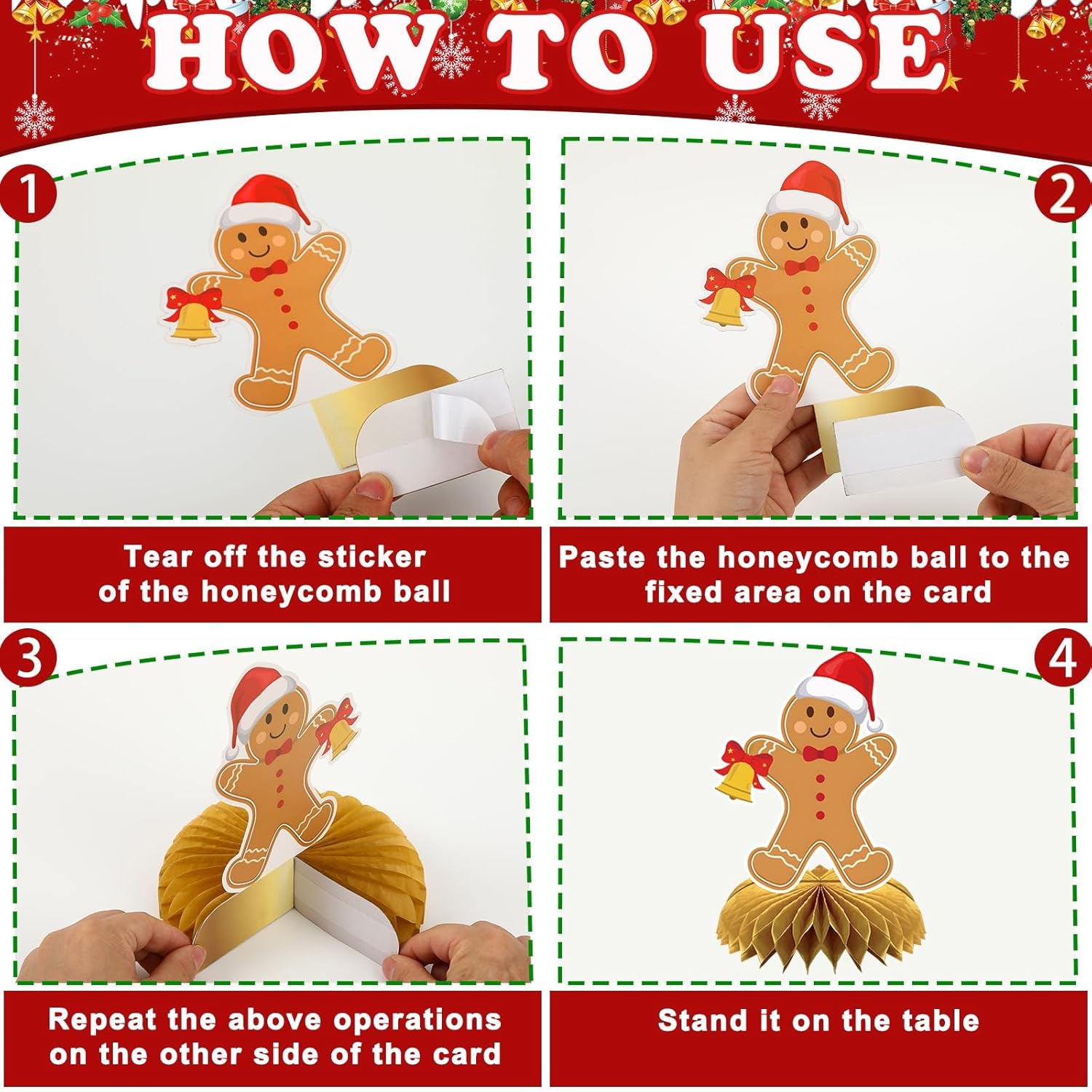 HOW TO USE

1

2

Tear off the sticker of the honeycomb ball

Paste the honeycomb ball to the fixed area on the card

3

4

Repeat the above operations on the other side of the card

Stand it on the table