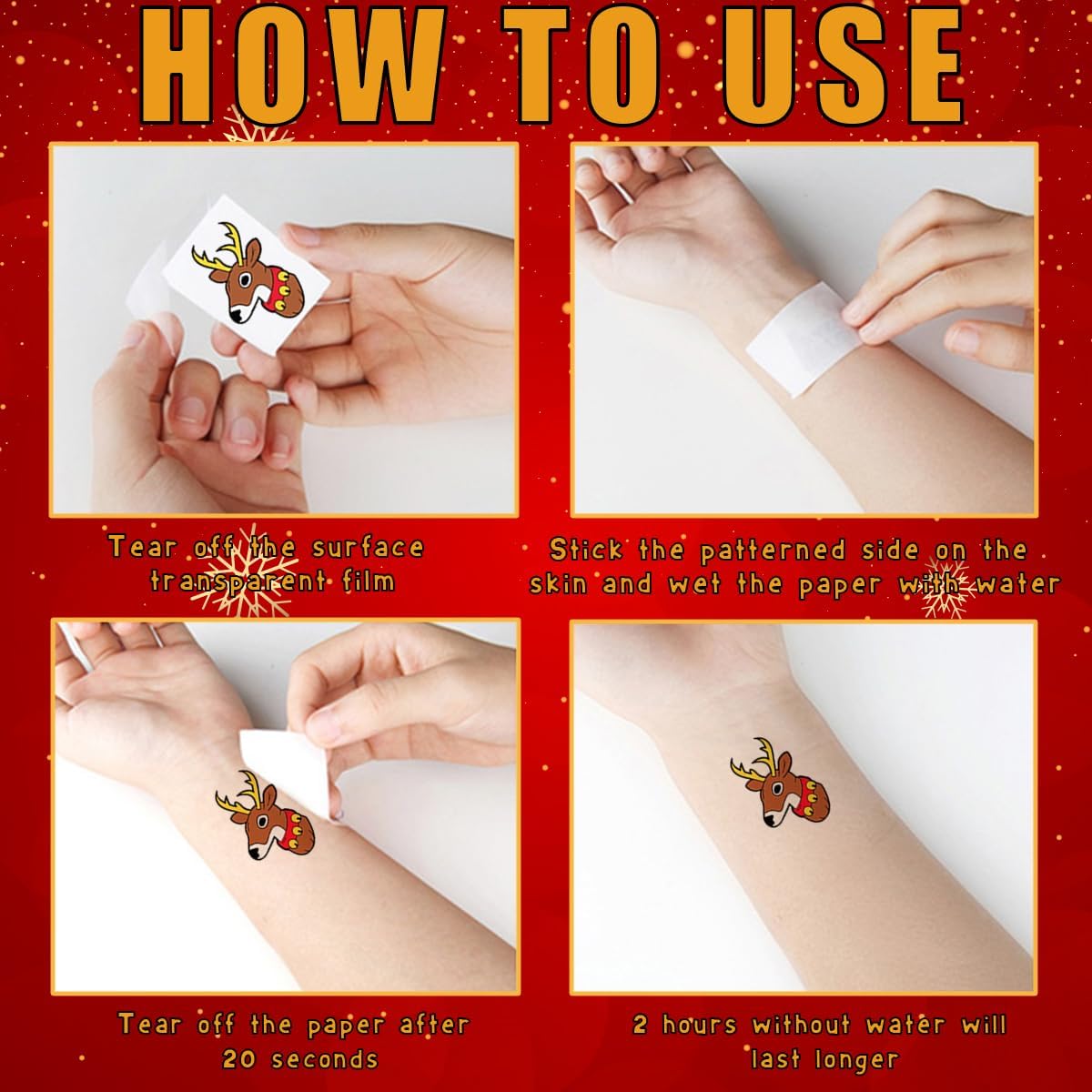 HOW TO USE

Tear off the surface transparent film

Stick the patterned side on the skin and wet the paper with water

Tear off the paper after 20 seconds

2 hours without water will last longer