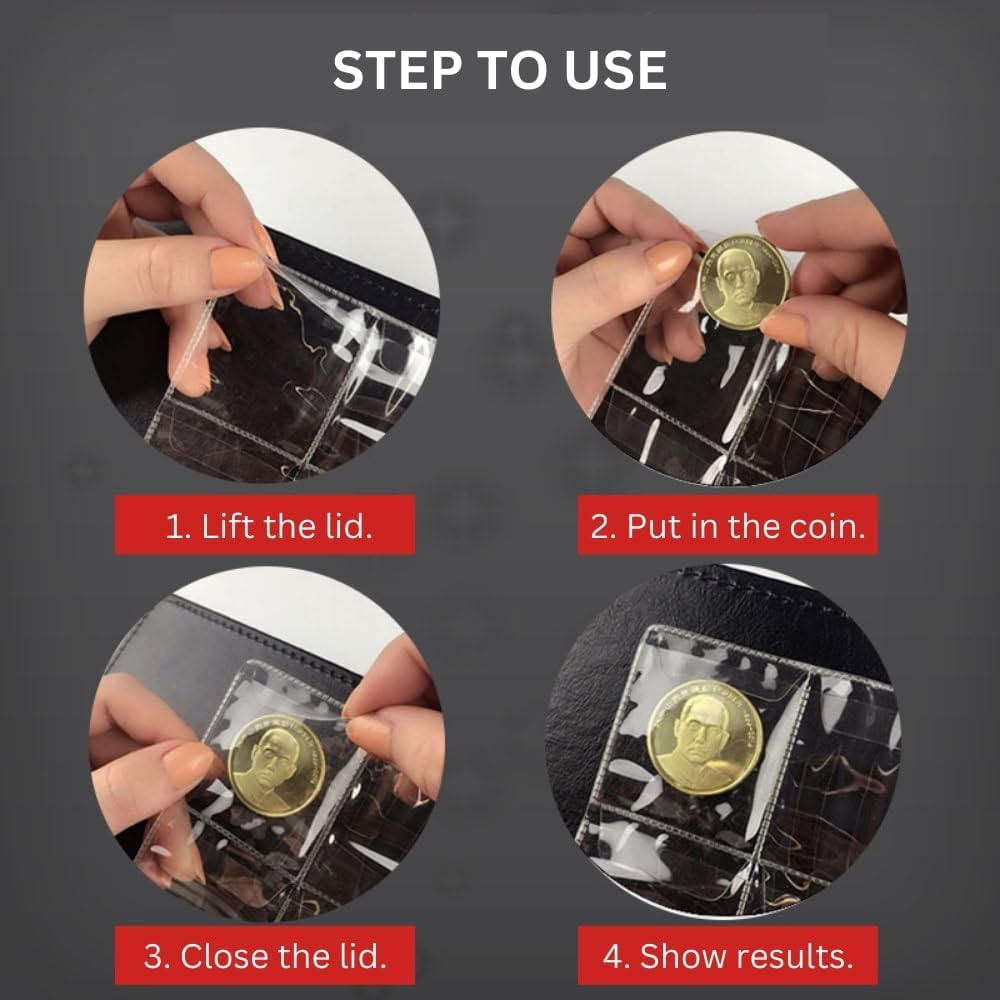 STEP TO USE

1. Lift the lid.

2. Put in the coin.

3. Close the lid.

4. Show results.