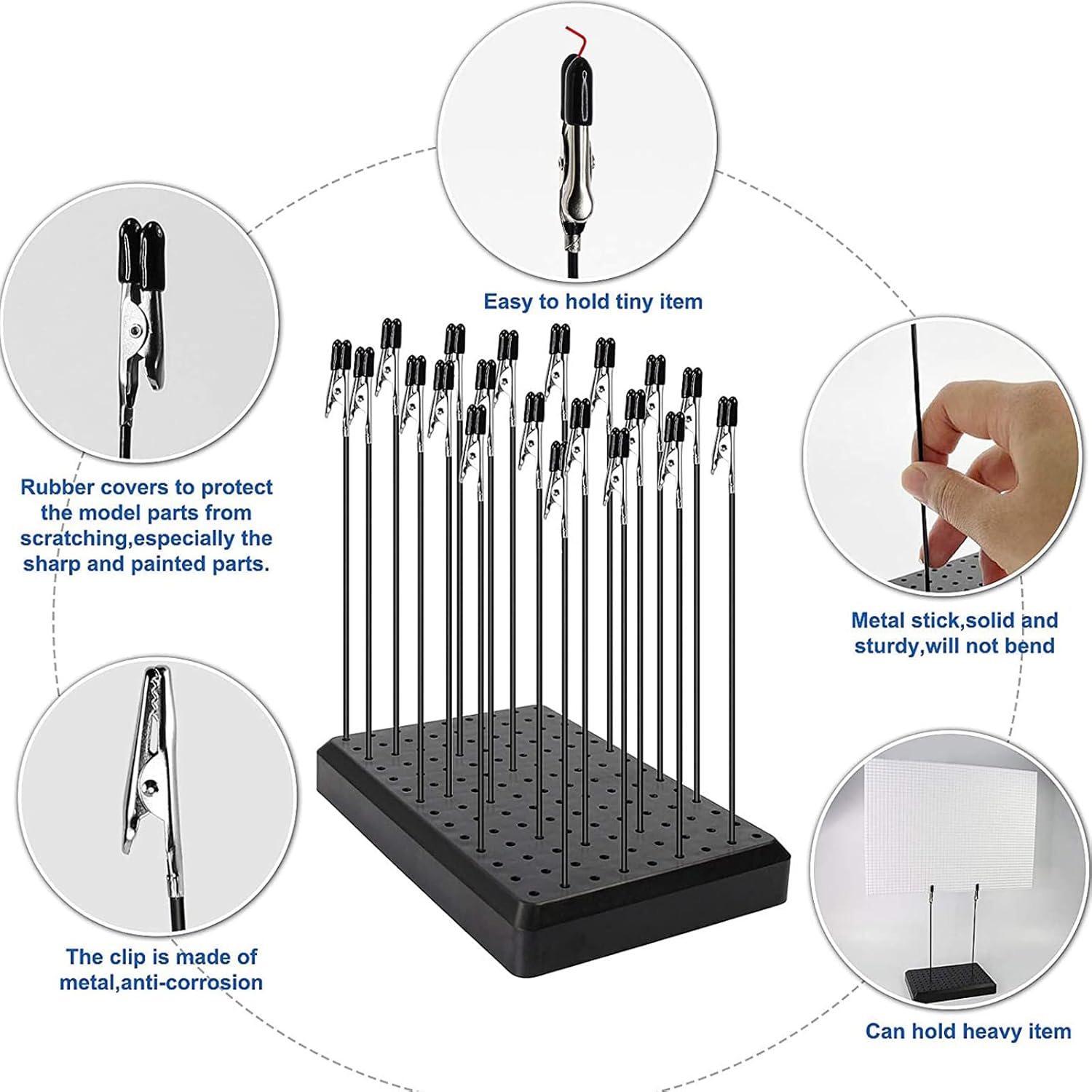 Easy to hold tiny item

Rubber covers to protect the model parts from scratching,especially the sharp and painted parts.

Metal stick,solid and sturdy,will not bend

The clip is made of metal,anti-corrosion

Can hold heavy item