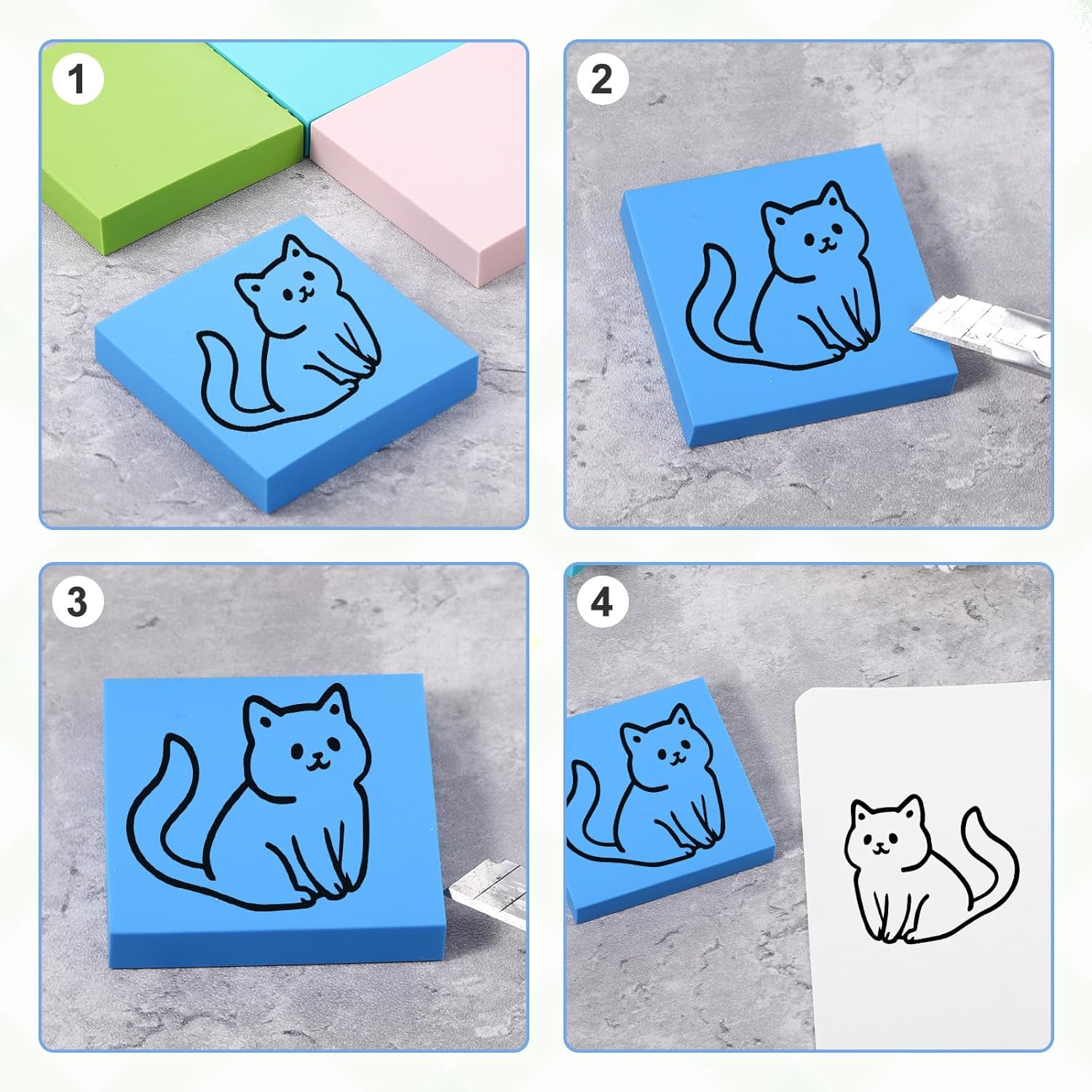 1

2

3

4