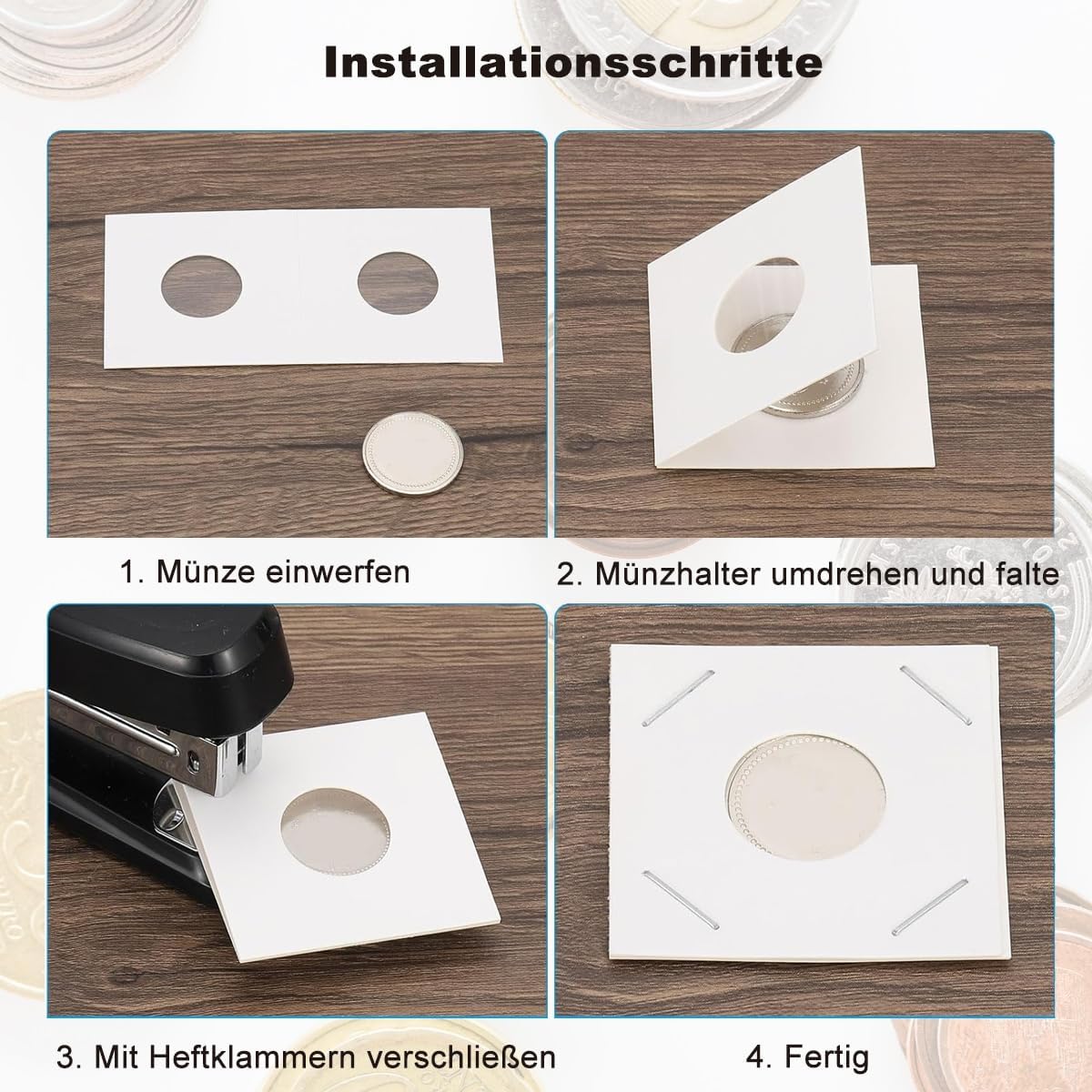 Installationsschritte

1. Münze einwerfen

2. Münzhalter umdrehen und falte

3. Mit Heftklammern verschließen

4. Fertig