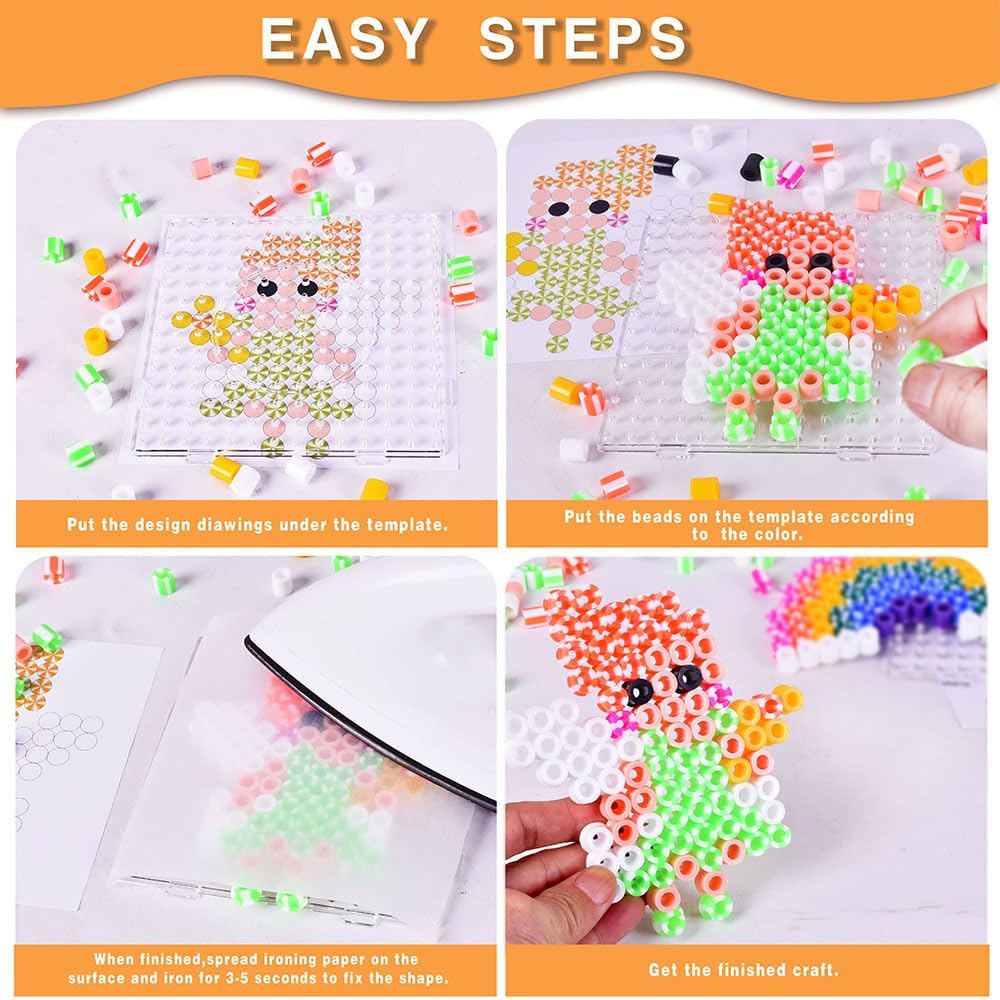 EASY STEPS

Put the design diawings under the template.

Put the beads on the template according to the color.

When finished,spread ironing paper on the surface and iron for 3-5 seconds to fix the shape.

Get the finished craft.