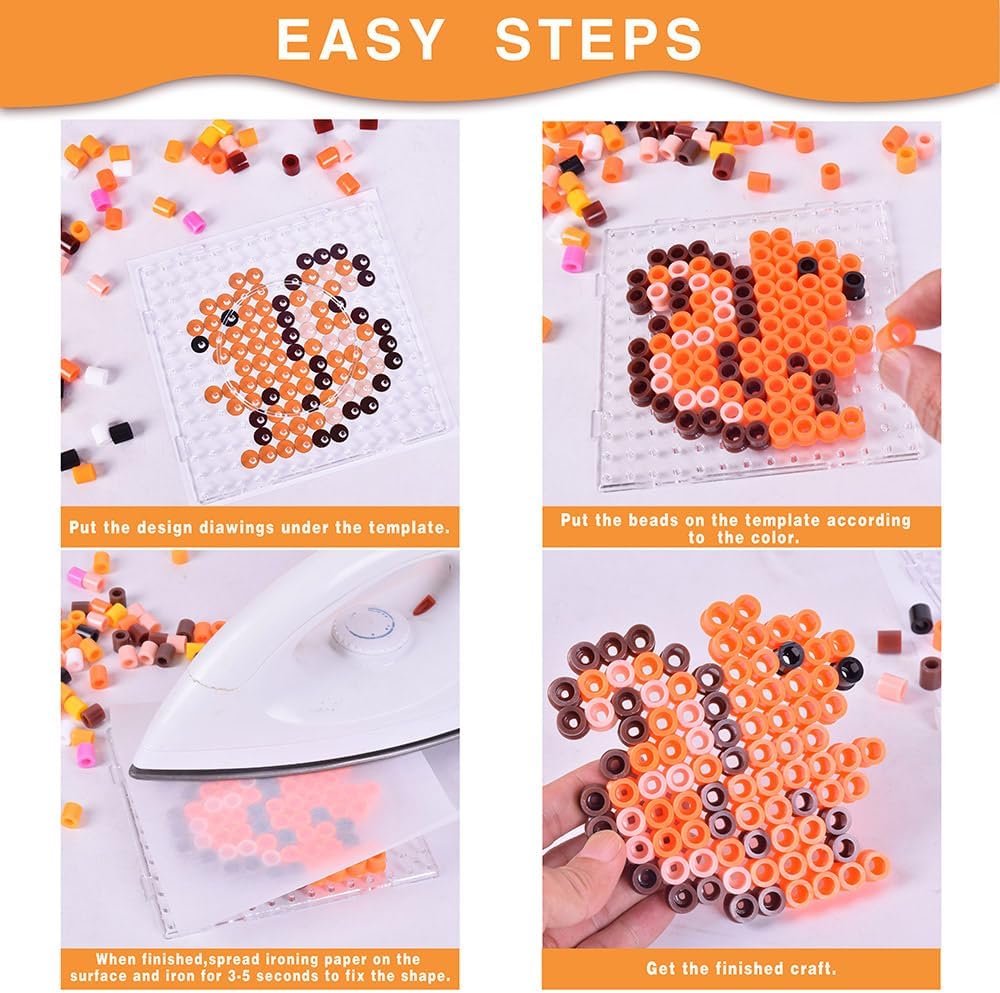 EASY STEPS

Put the design diawings under the template.

Put the beads on the template according to the color.

When finished,spread ironing paper on the surface and iron for 3-5 seconds to fix the shape.

Get the finished craft.