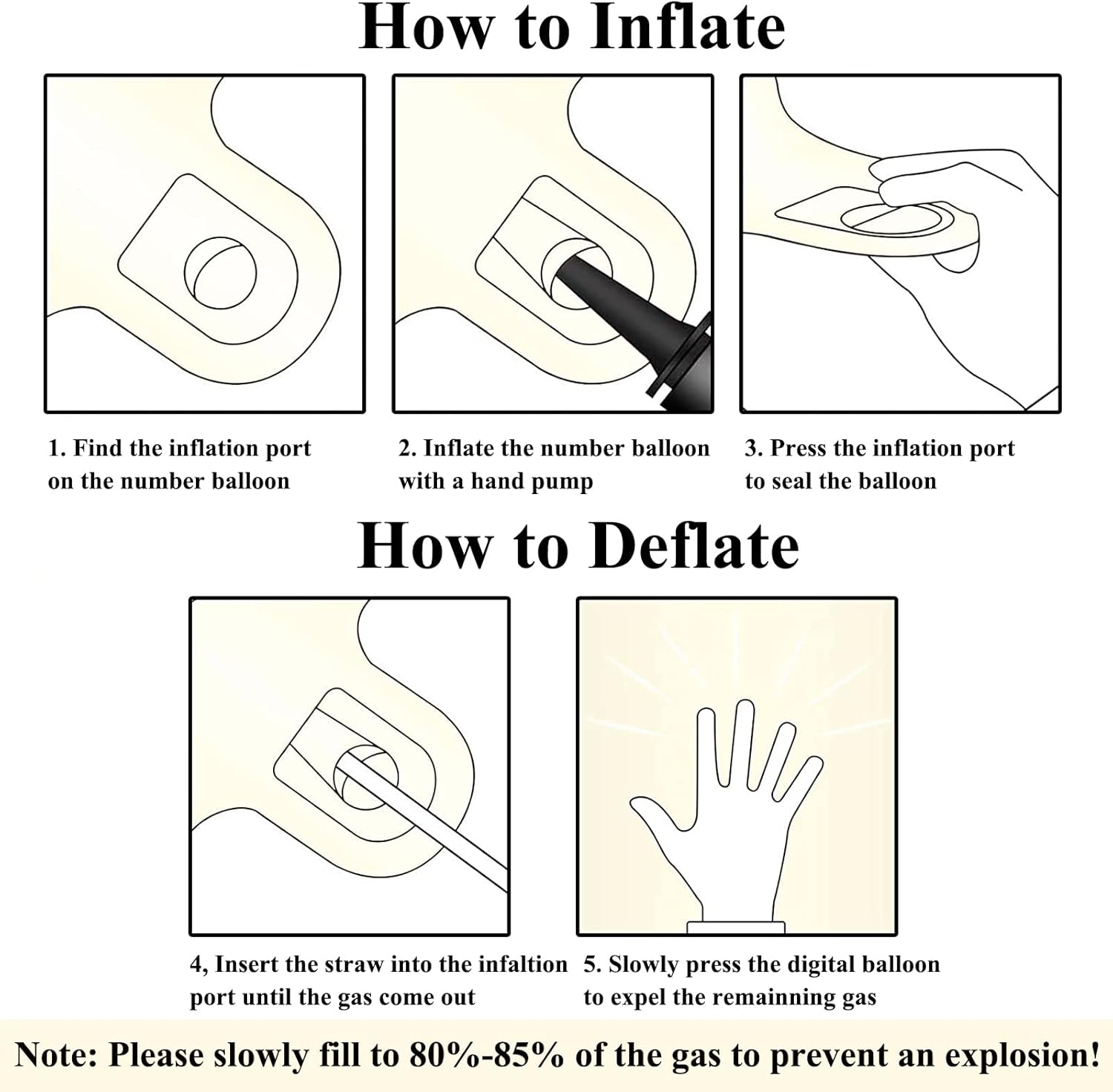 How to Inflate

1. Find the inflation port on the number balloon

2. Inflate the number balloon with a hand pump

3. Press the inflation port to seal the balloon

How to Deflate

4, Insert the straw into the infaltion port until the gas come out

5. Slowly press the digital balloon to expel the remainning gas

Note: Please slowly fill to 80%-85% of the gas to prevent an explosion!