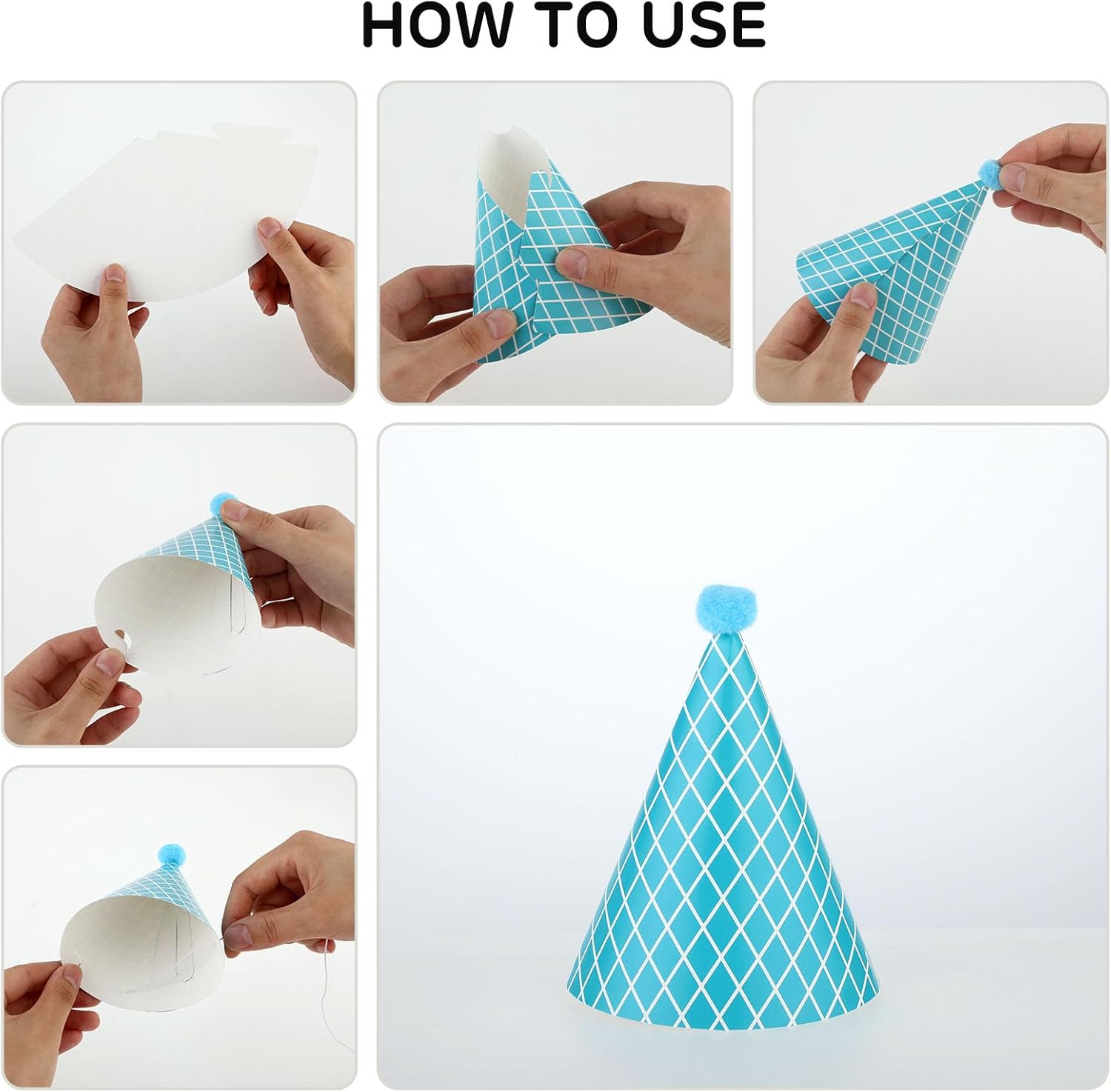 HOW TO USE