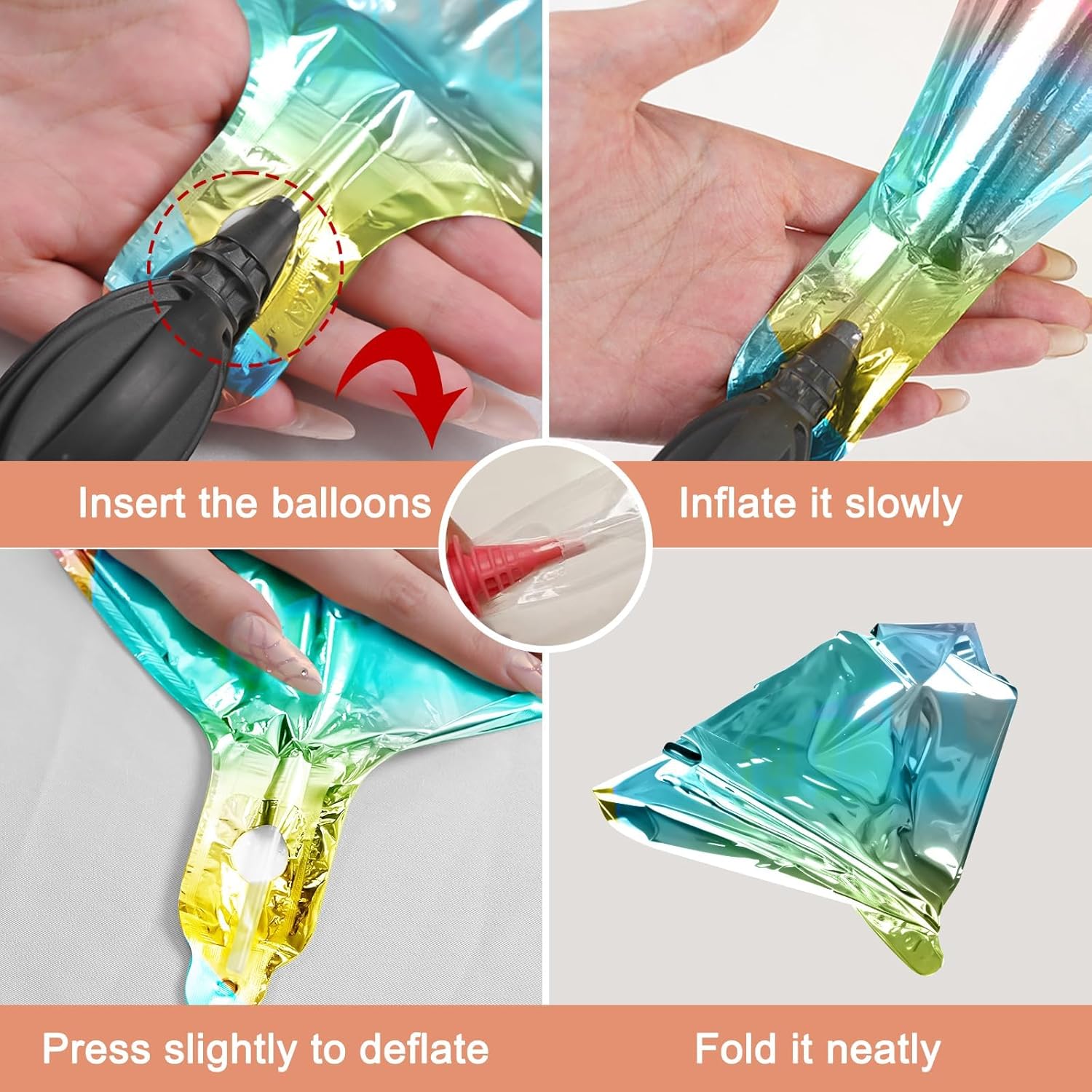 Insert the balloons

Inflate it slowly

Press slightly to deflate

Fold it neatly