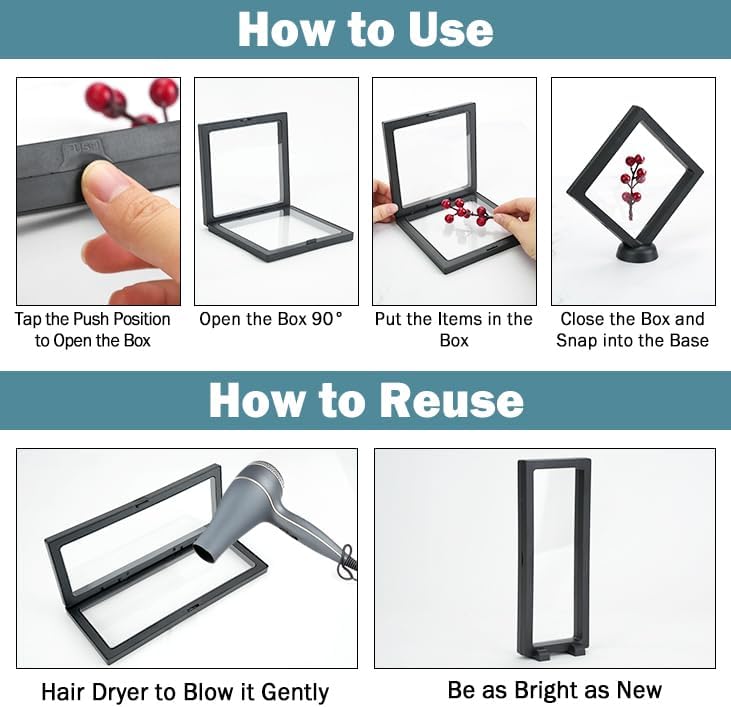 How to Use

PUSH

Tap the Push Position to Open the Box

Open the Box 90°

Put the Items in the Box

Close the Box and Snap into the Base

How to Reuse

Hair Dryer to Blow it Gently

Be as Bright as New