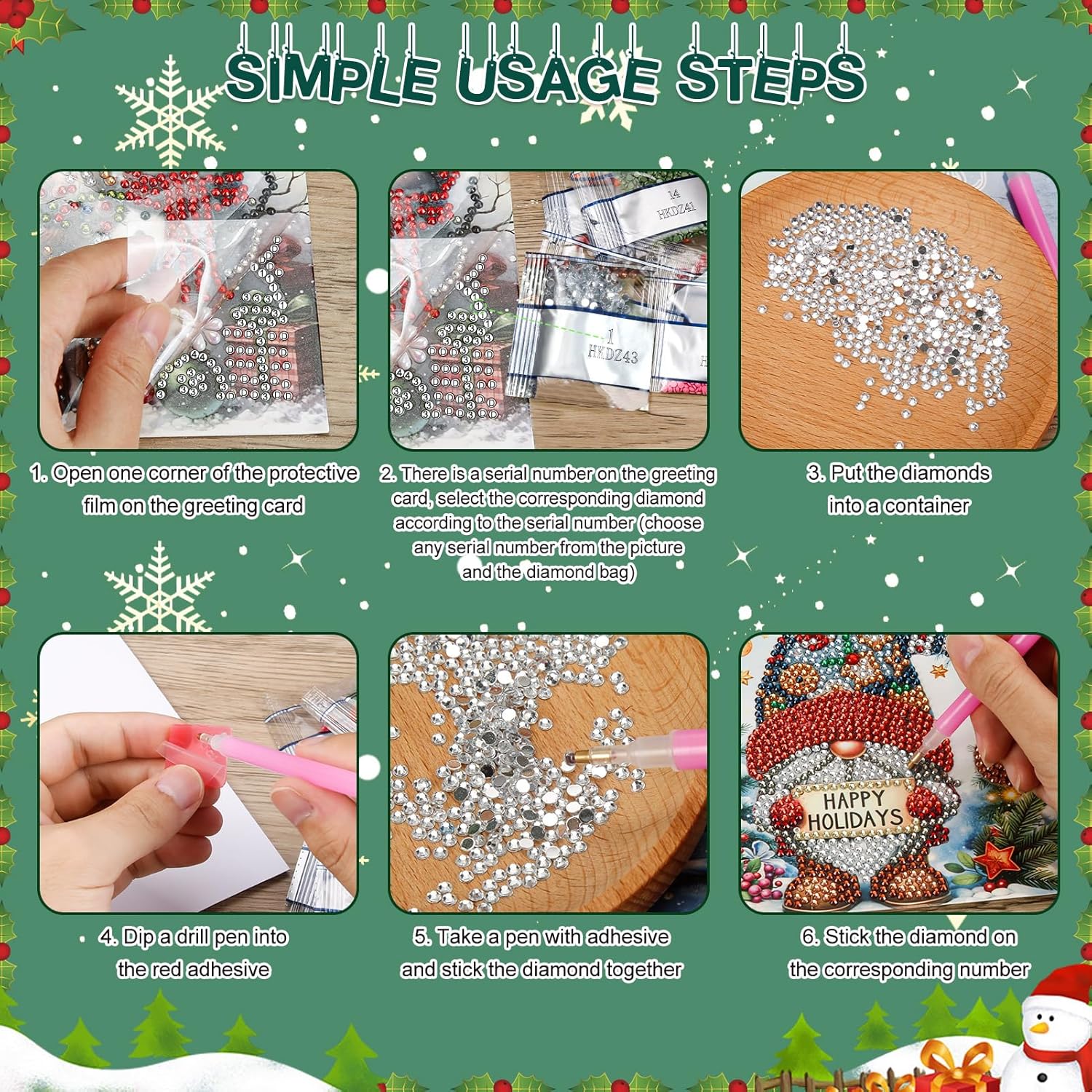 SIMPLE USAGE STEPS

14
HKDZ41

1
HKDZ43

1. Open one corner of the protective film on the greeting card

2. There is a serial number on the greeting card, select the corresponding diamond according to the serial number (choose any serial number from the picture and the diamond bag)

3. Put the diamonds into a container

HAPPY HOLIDAYS

4. Dip a drill pen into the red adhesive

5. Take a pen with adhesive and stick the diamond together

6. Stick the diamond on the corresponding number