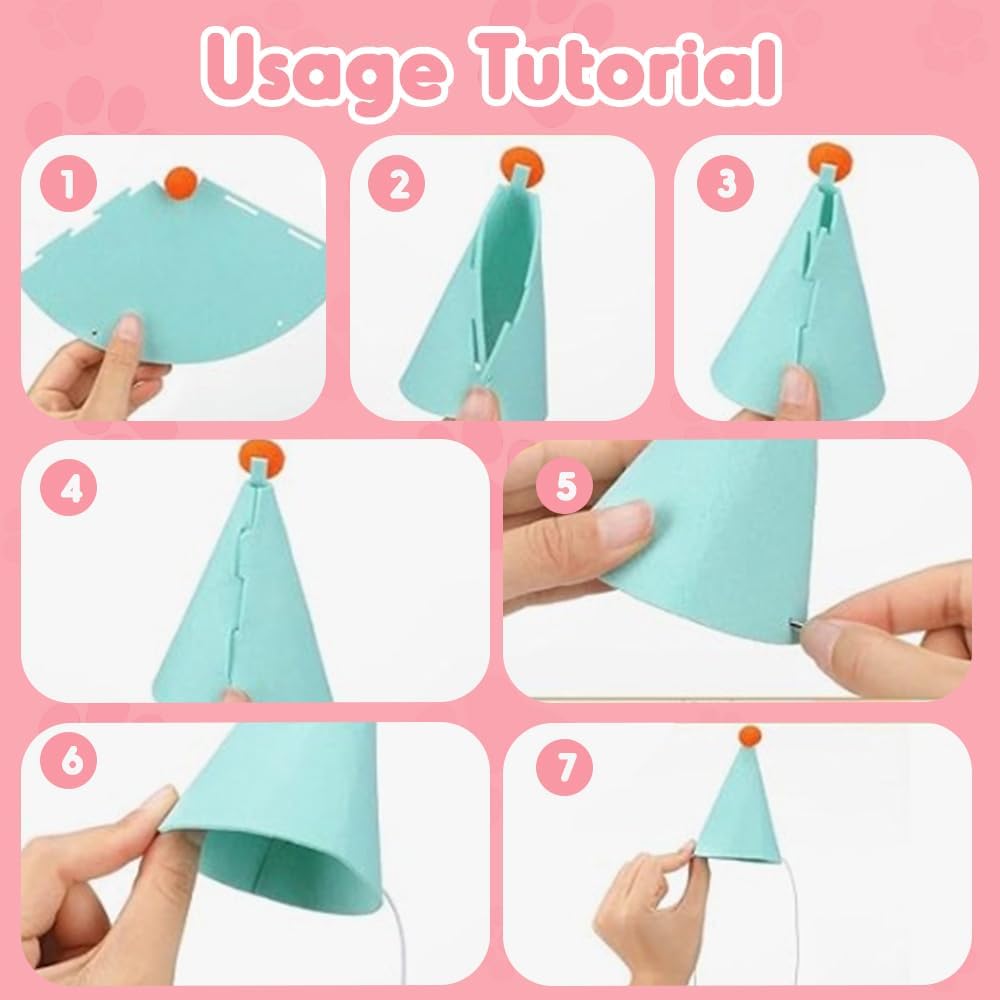 Usage Tutorial

1

2

3

4

5

6

7