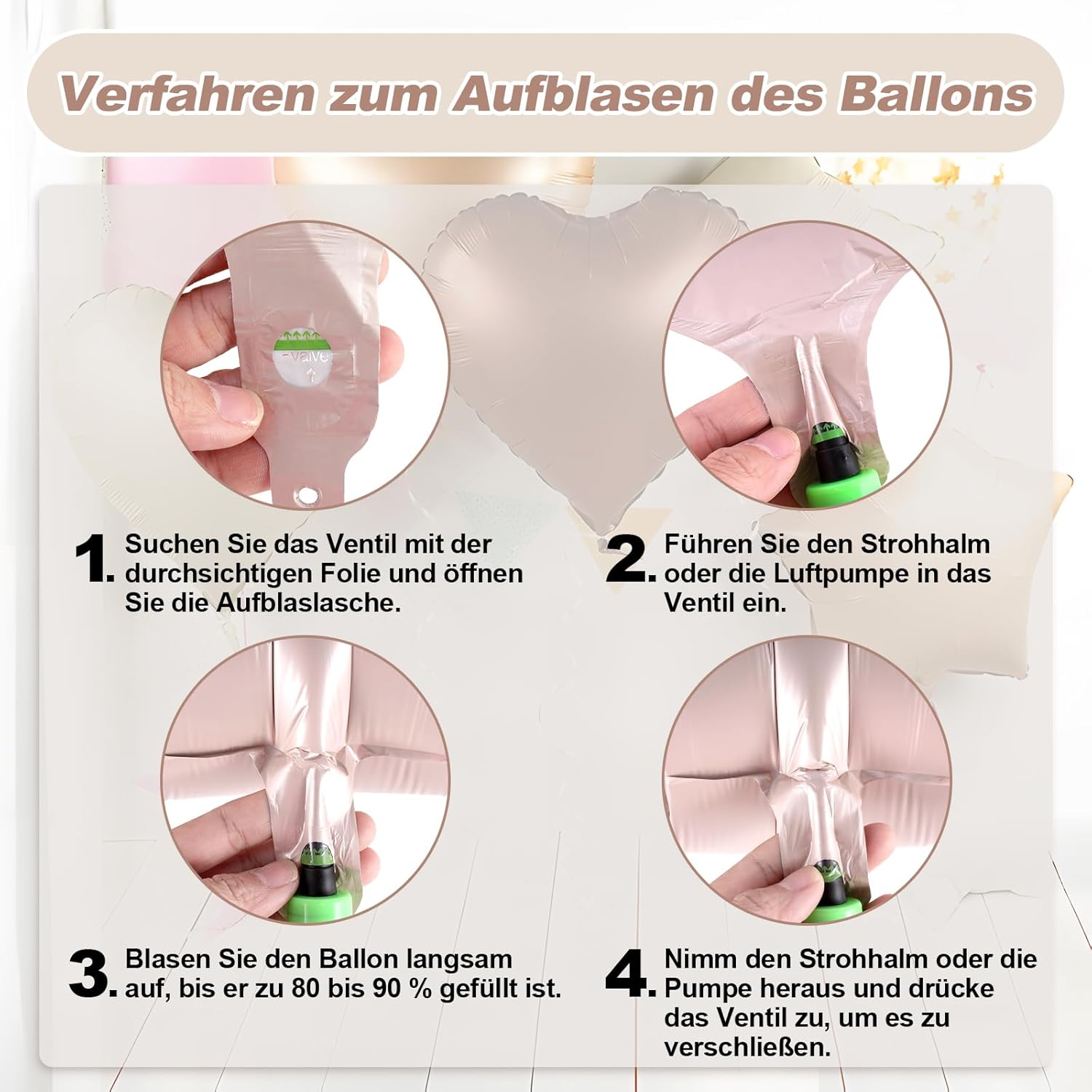 Verfahren zum Aufblasen des Ballons

valve

1. Suchen Sie das Ventil mit der durchsichtigen Folie und öffnen Sie die Aufblaslasche.

2. Führen Sie den Strohhalm oder die Luftpumpe in das Ventil ein.

3. Blasen Sie den Ballon langsam auf, bis er zu 80 bis 90 % gefüllt ist.

4. Nimm den Strohhalm oder die Pumpe heraus und drücke das Ventil zu, um es zu verschließen.