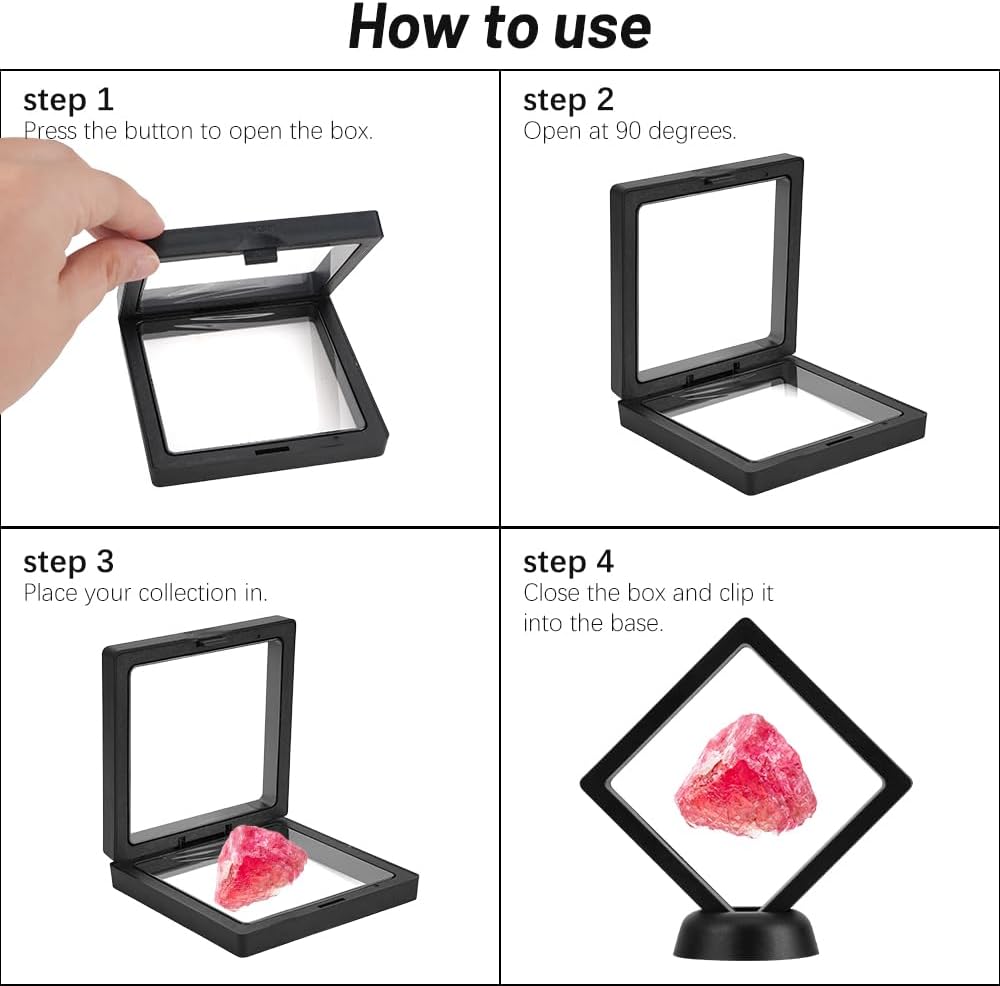 How to use

step 1
Press the button to open the box.

step 2
Open at 90 degrees.

step 3
Place your collection in.

step 4
Close the box and clip it into the base.