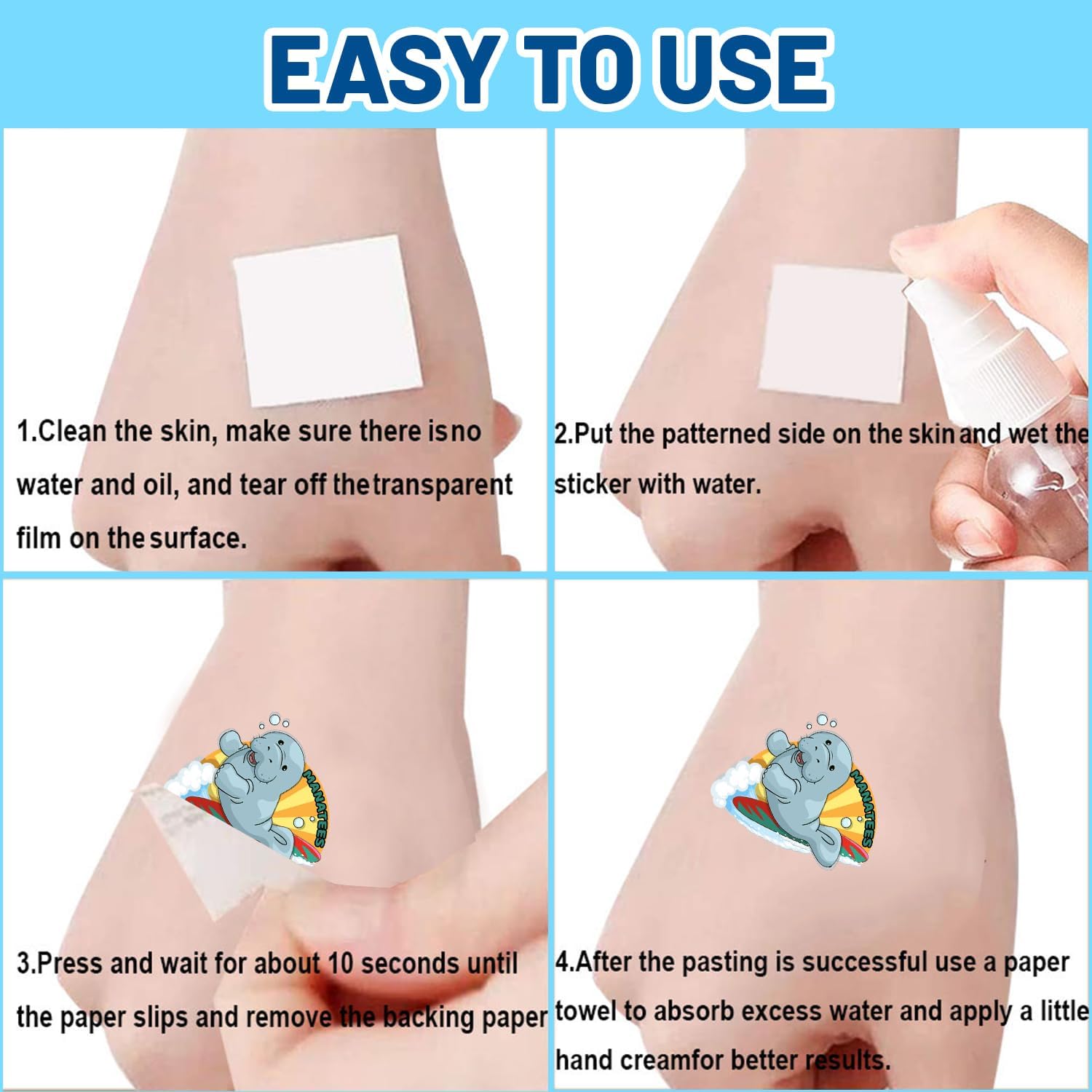 EASY TO USE

1.Clean the skin, make sure there is no water and oil, and tear off the transparent film on the surface.

2.Put the patterned side on the skin and wet the sticker with water.

MANATEES

3.Press and wait for about 10 seconds until the paper slips and remove the backing paper

MANATEES

4.After the pasting is successful use a paper towel to absorb excess water and apply a little hand creamfor better results.