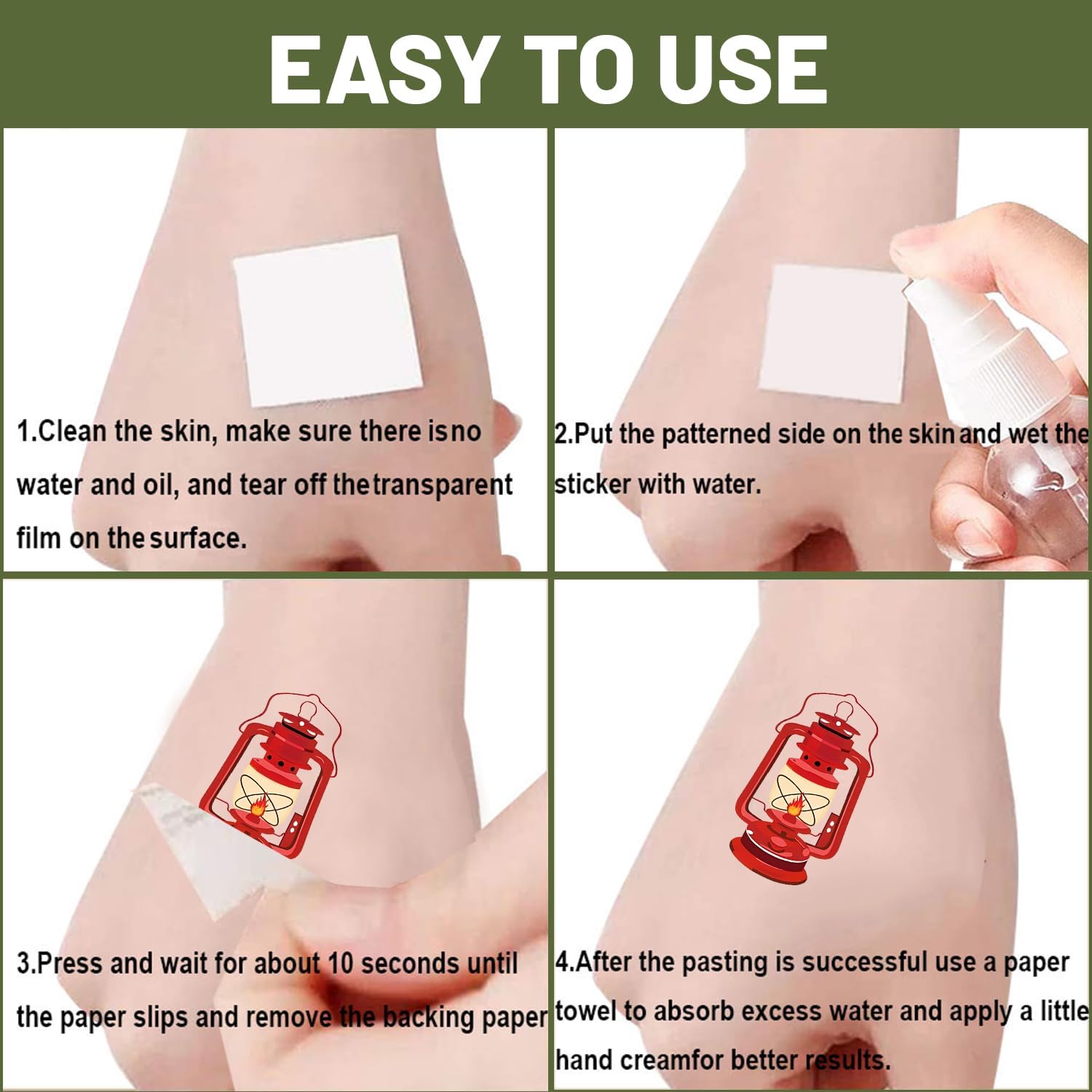 EASY TO USE

1.Clean the skin, make sure there isno water and oil, and tear off thetransparent film on the surface.

2.Put the patterned side on the skinand wet the sticker with water.

3.Press and wait for about 10 seconds until the paper slips and remove the backing paper

4.After the pasting is successful use a paper towel to absorb excess water and apply a little hand creamfor better results.