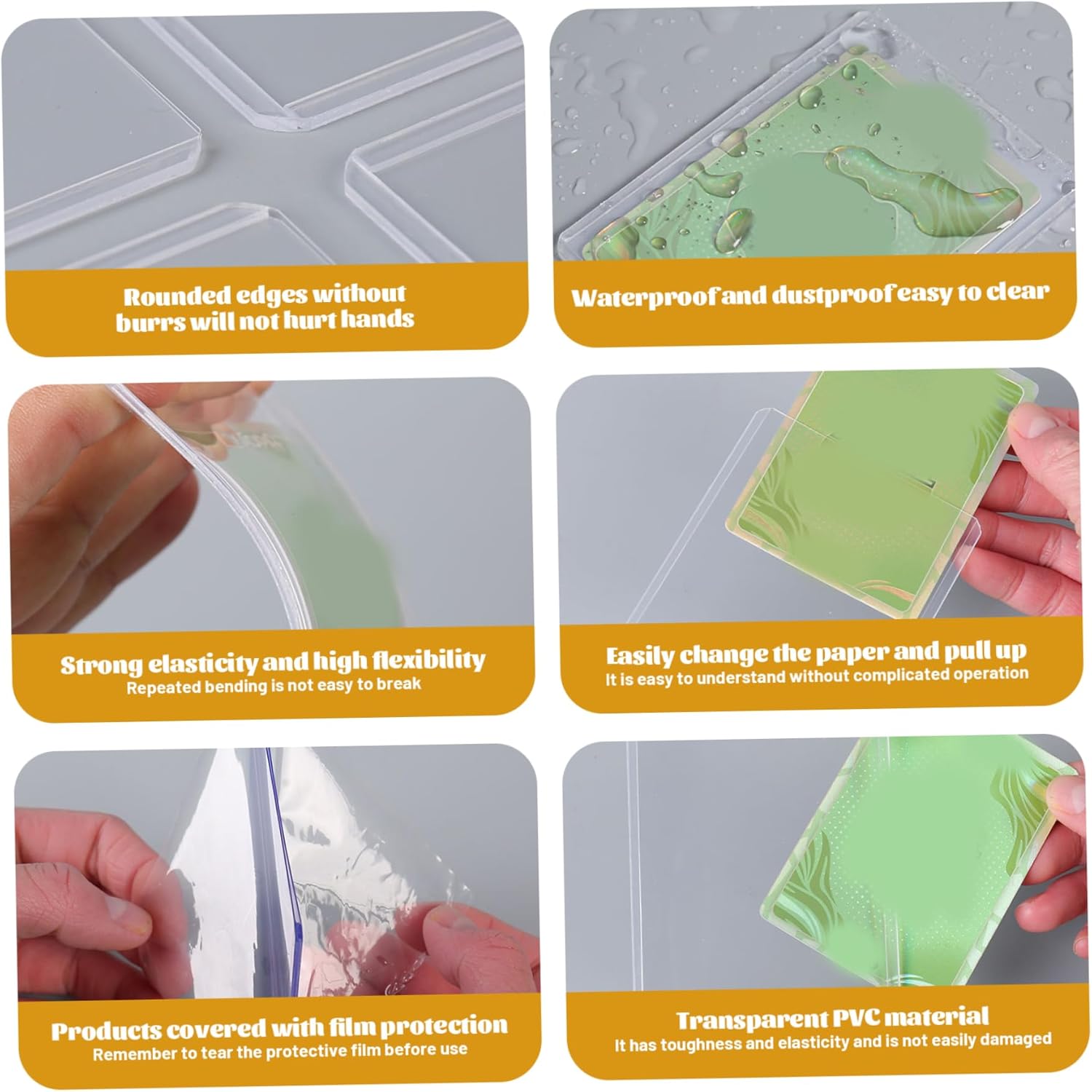 Rounded edges without burrs will not hurt hands

Waterproof and dustproof easy to clear

Strong elasticity and high flexibility
Repeated bending is not easy to break

Easily change the paper and pull up
It is easy to understand without complicated operation

Products covered with film protection
Remember to tear the protective film before use

Transparent PVC material
It has toughness and elasticity and is not easily damaged