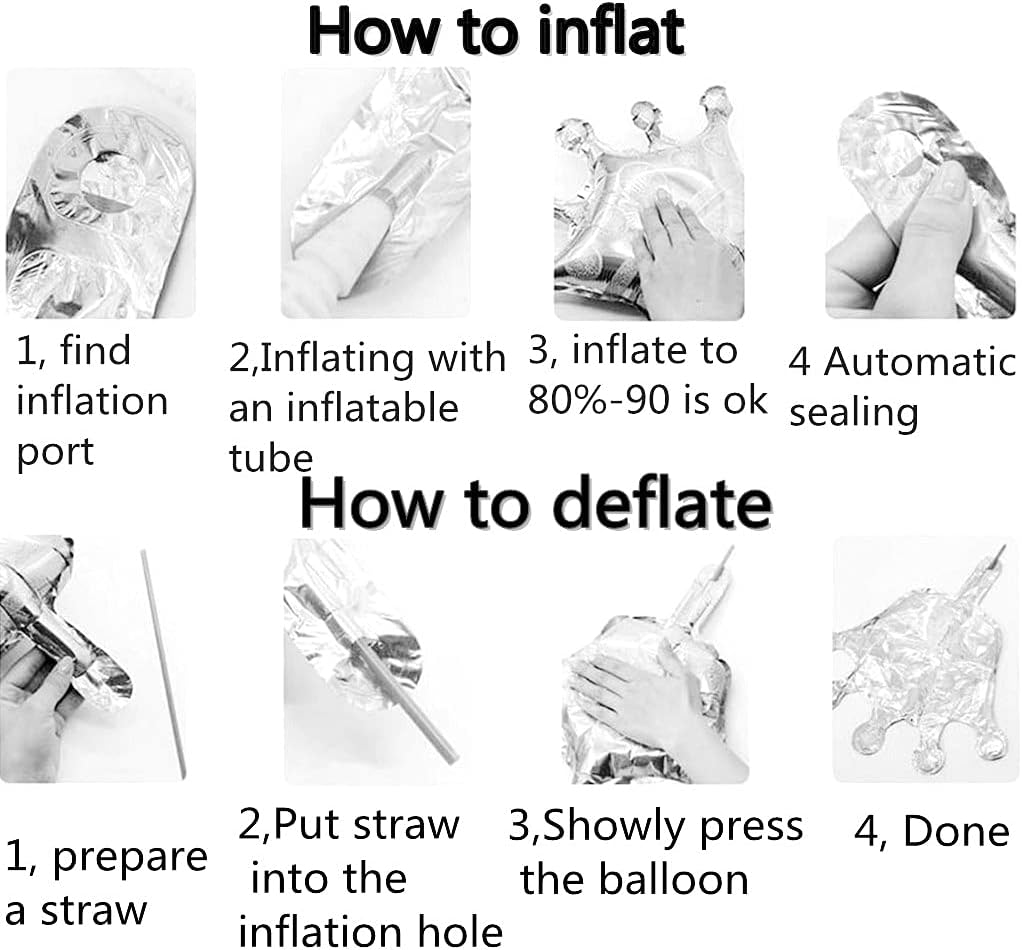 How to inflat

1, find inflation port

2,Inflating with an inflatable tube

3, inflate to 80%-90 is ok

4 Automatic sealing

How to deflate

1, prepare a straw

2,Put straw into the inflation hole

3,Showly press the balloon

4, Done