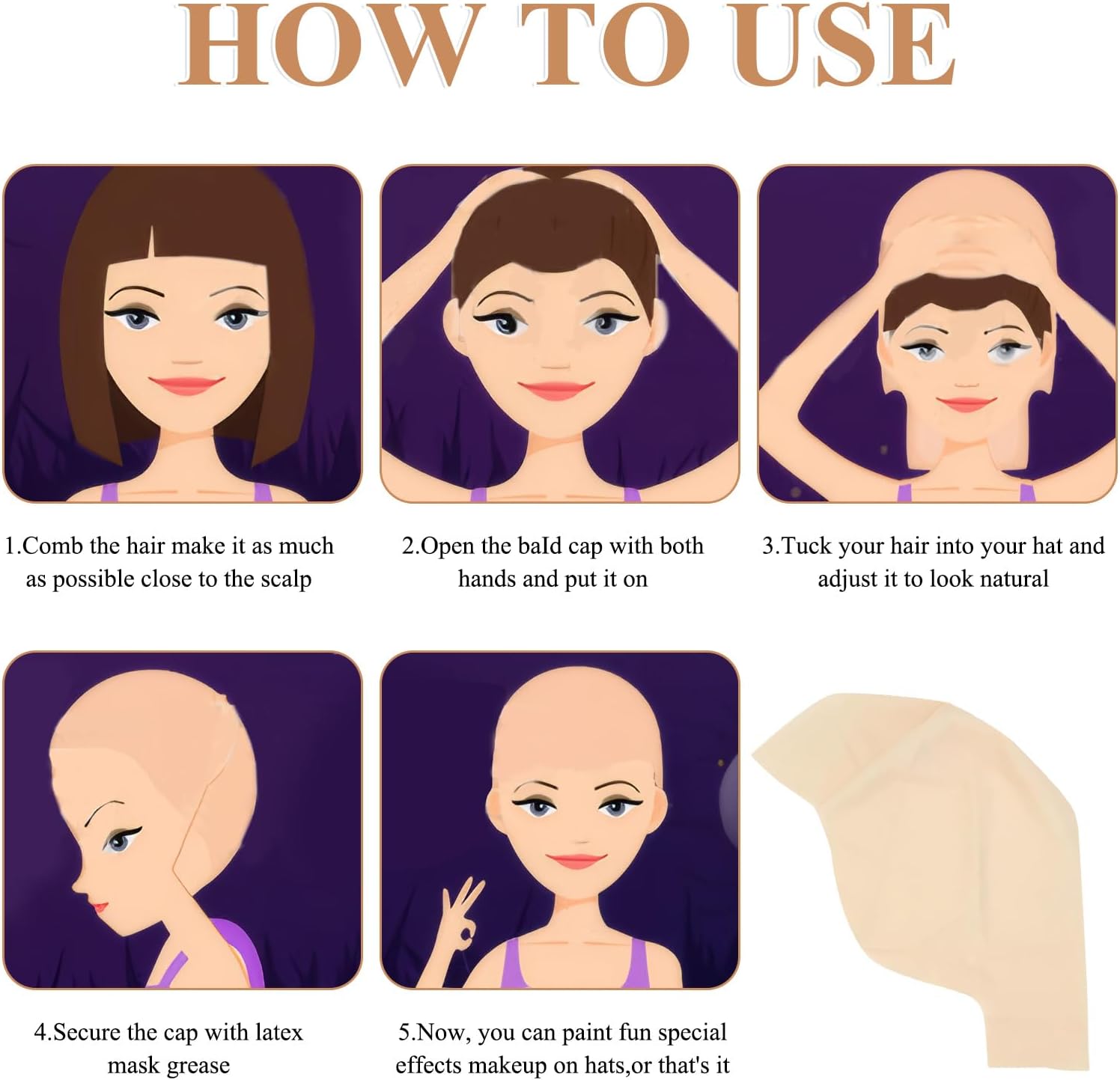 HOW TO USE

1.Comb the hair make it as much as possible close to the scalp

2.Open the baId cap with both hands and put it on

3.Tuck your hair into your hat and adjust it to look natural

4.Secure the cap with latex mask grease

5.Now, you can paint fun special effects makeup on hats,or that's it