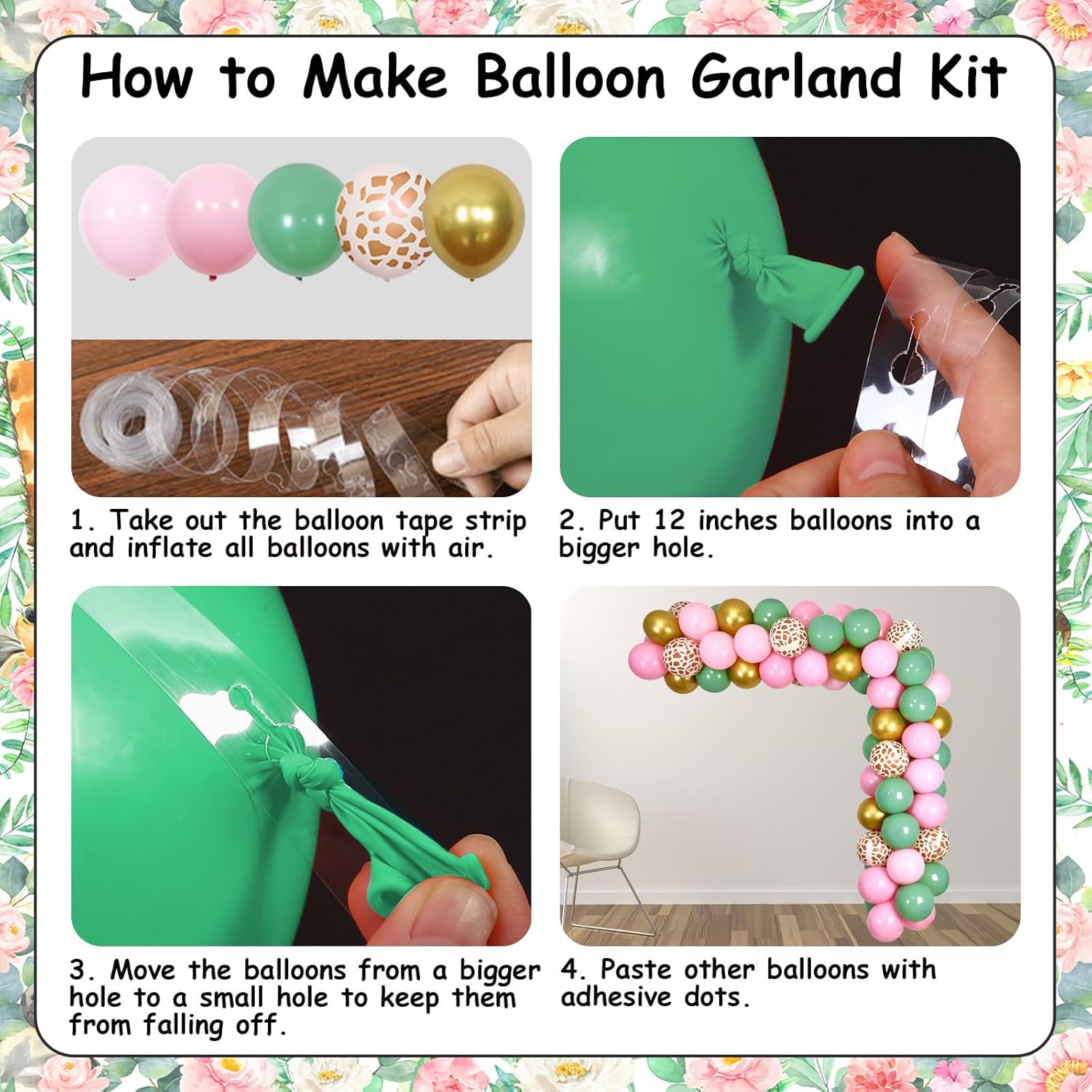 How to Make Balloon Garland Kit

1. Take out the balloon tape strip and inflate all balloons with air.

2. Put 12 inches balloons into a bigger hole.

3. Move the balloons from a bigger hole to a small hole to keep them from falling off.

4. Paste other balloons with adhesive dots.