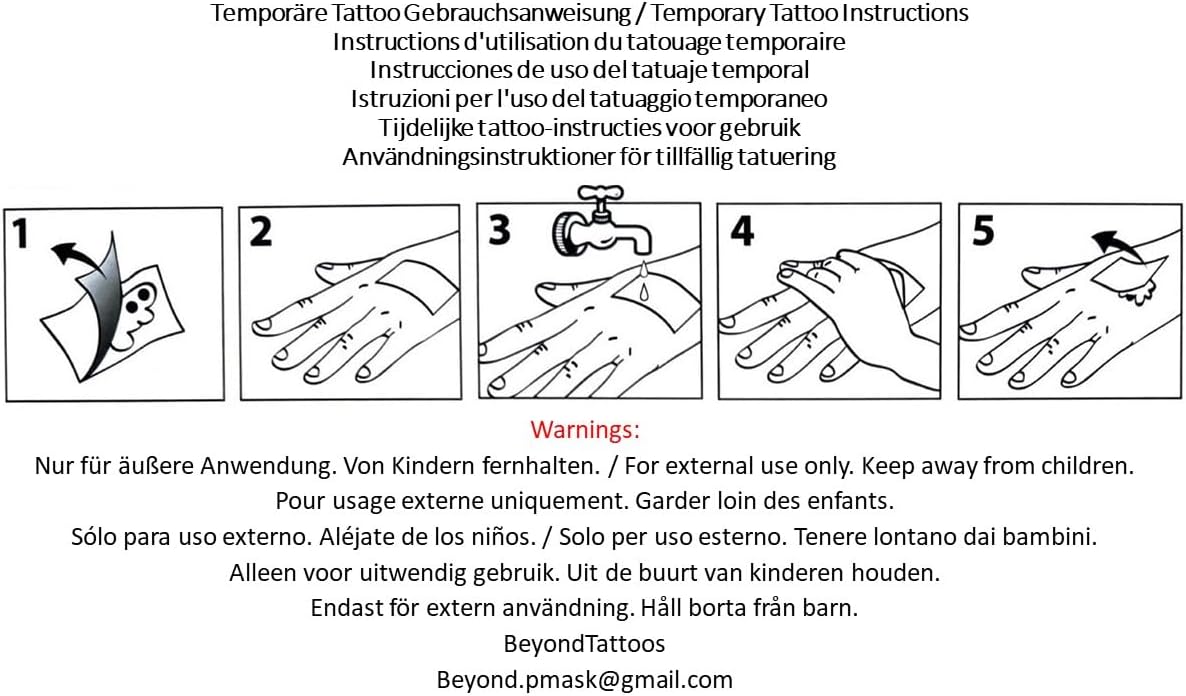 Temporäre Tattoo Gebrauchsanweisung / Temporary Tattoo Instructions
Instructions d'utilisation du tatouage temporaire
Instrucciones de uso del tatuaje temporal
Istruzioni per l'uso del tatuaggio temporaneo
Tijdelijke tattoo-instructies voor gebruik
Användningsinstruktioner för tillfällig tatuering

1

2

3

4

5

Warnings:
Nur für äußere Anwendung. Von Kindern fernhalten. / For external use only. Keep away from children.
Pour usage externe uniquement. Garder loin des enfants.
Sólo para uso externo. Aléjate de los niños. / Solo per uso esterno. Tenere lontano dai bambini.
Alleen voor uitwendig gebruik. Uit de buurt van kinderen houden.
Endast för extern användning. Håll borta från barn.
BeyondTattoos
Beyond.pmask@gmail.com