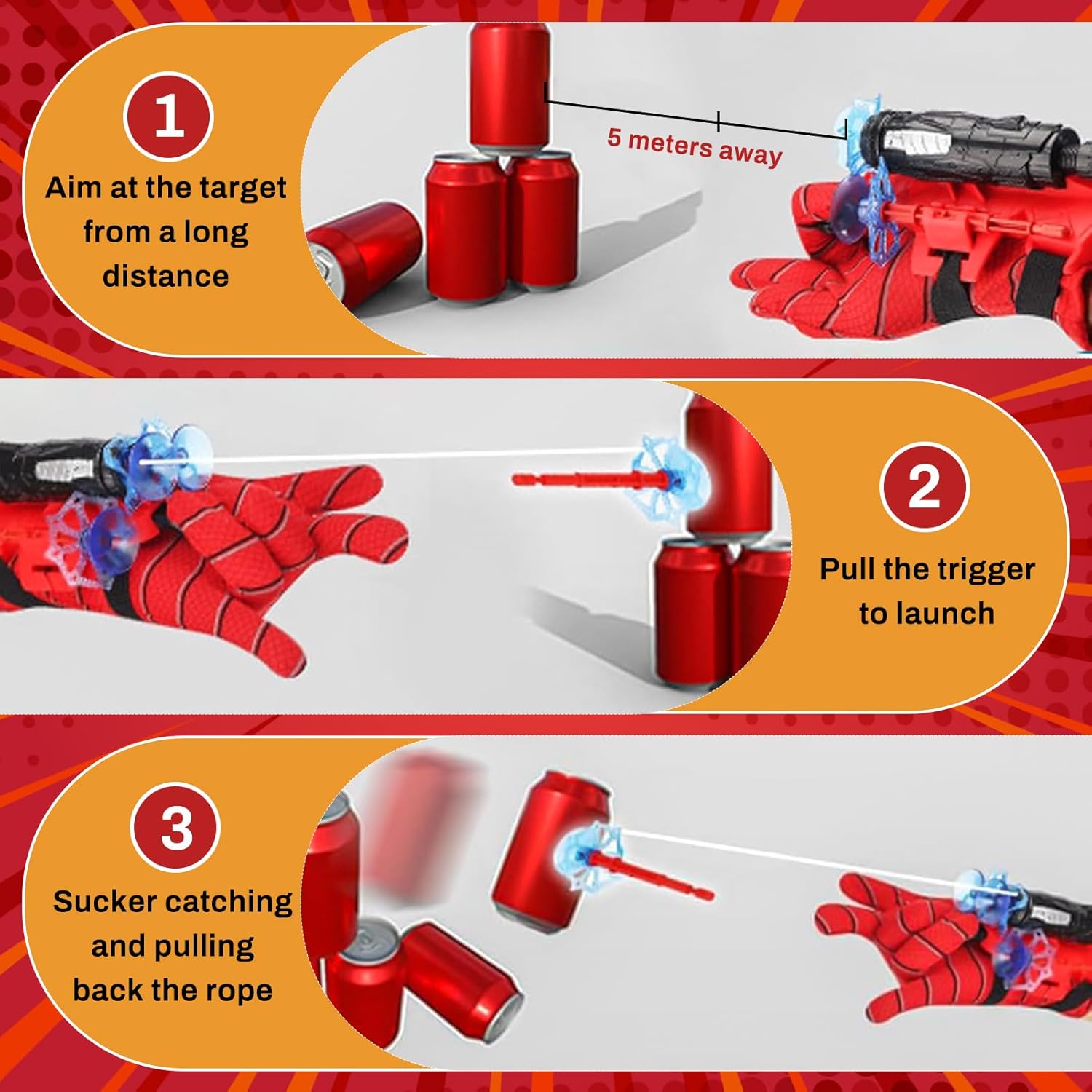 1

Aim at the target from a long distance

5 meters away

2

Pull the trigger to launch

3

Sucker catching and pulling back the rope